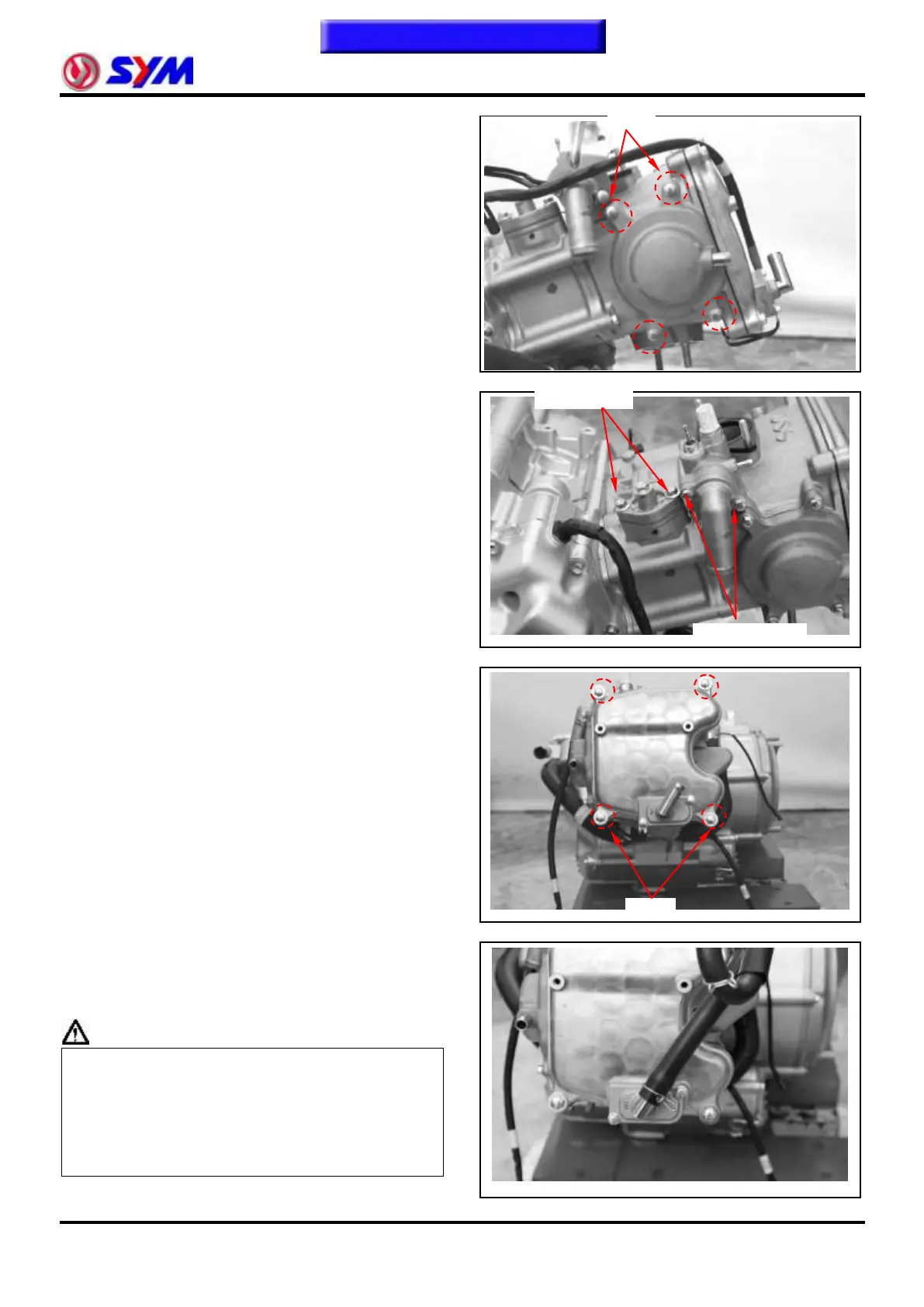 SYM