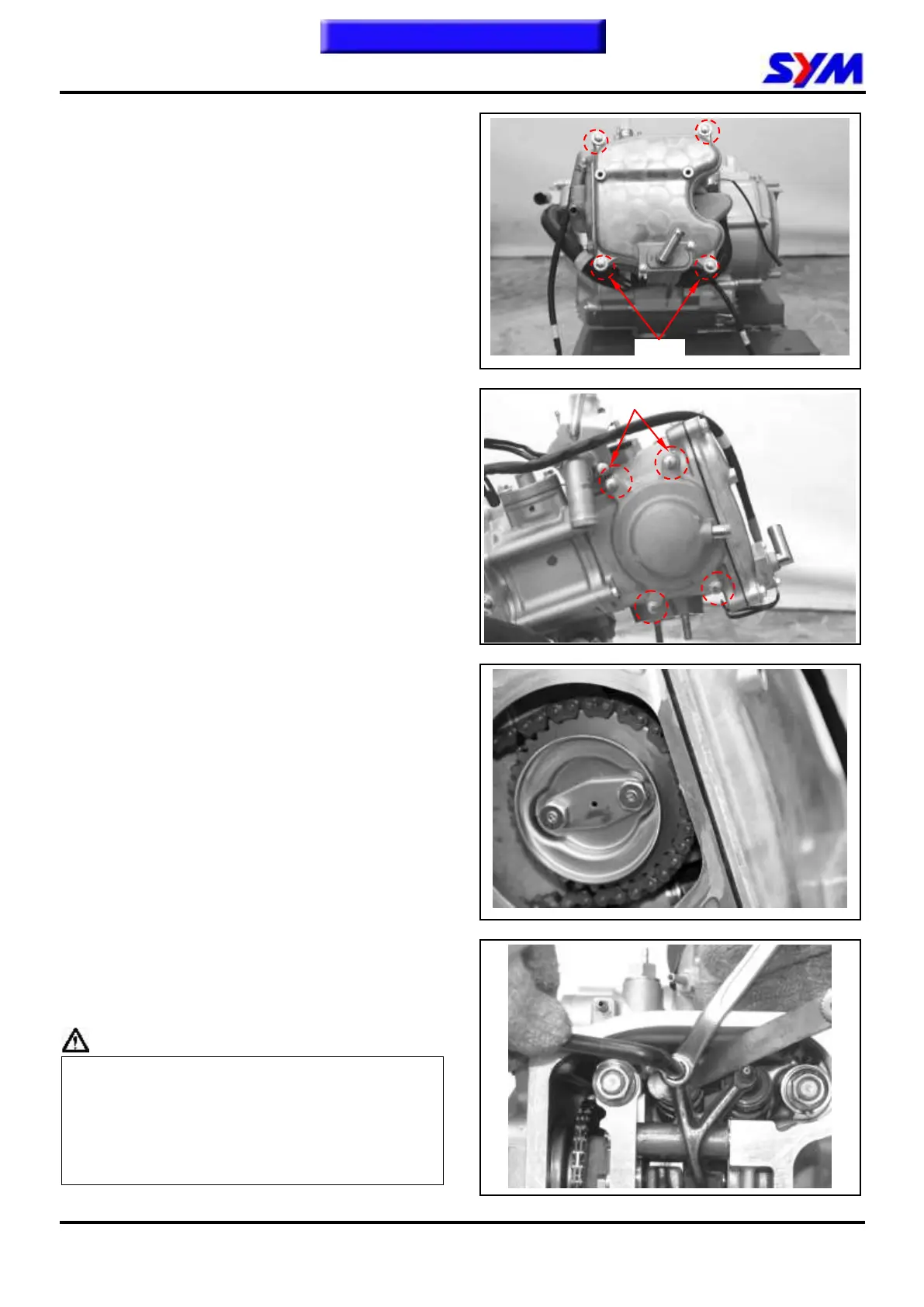 SYM