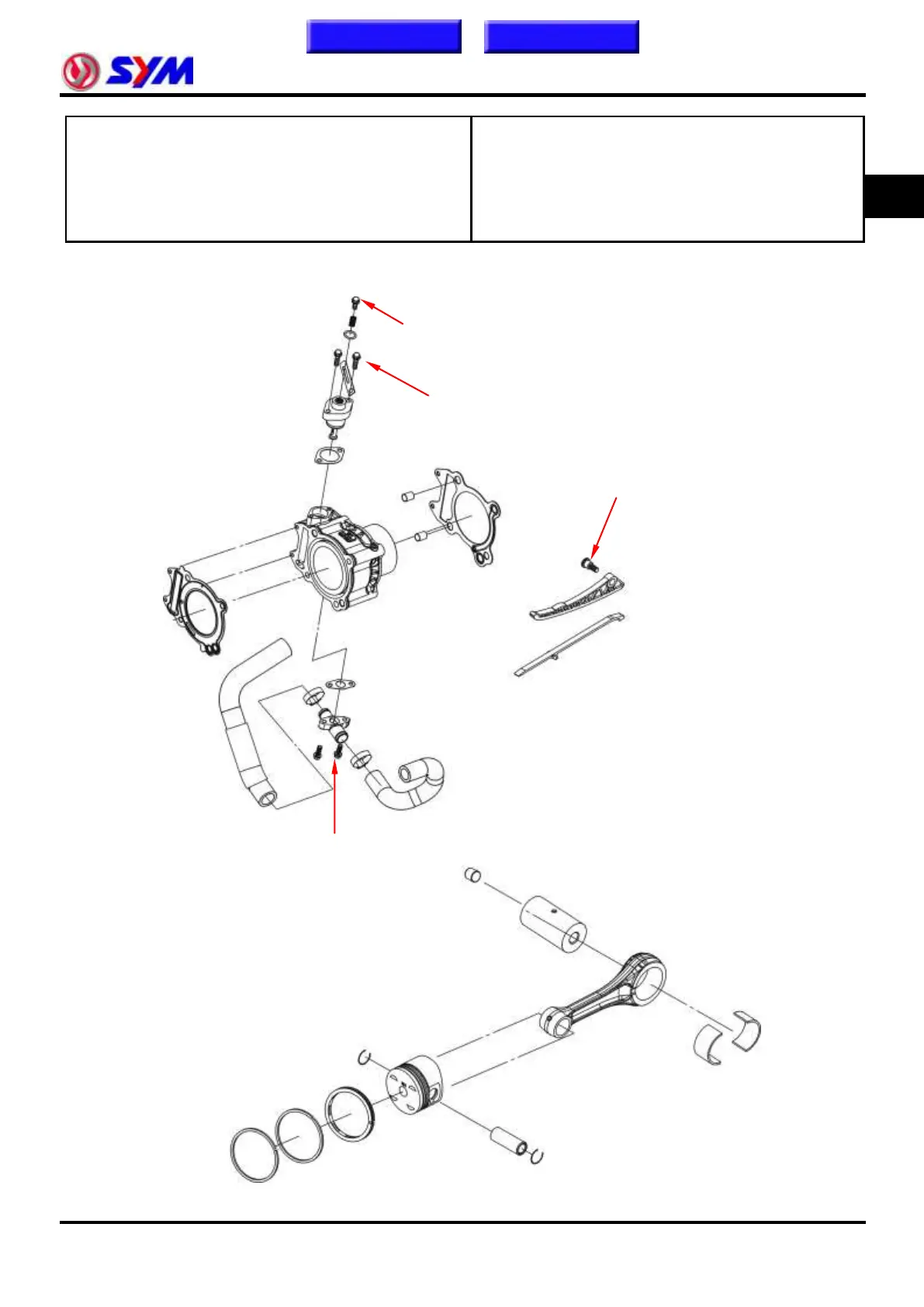 SYM