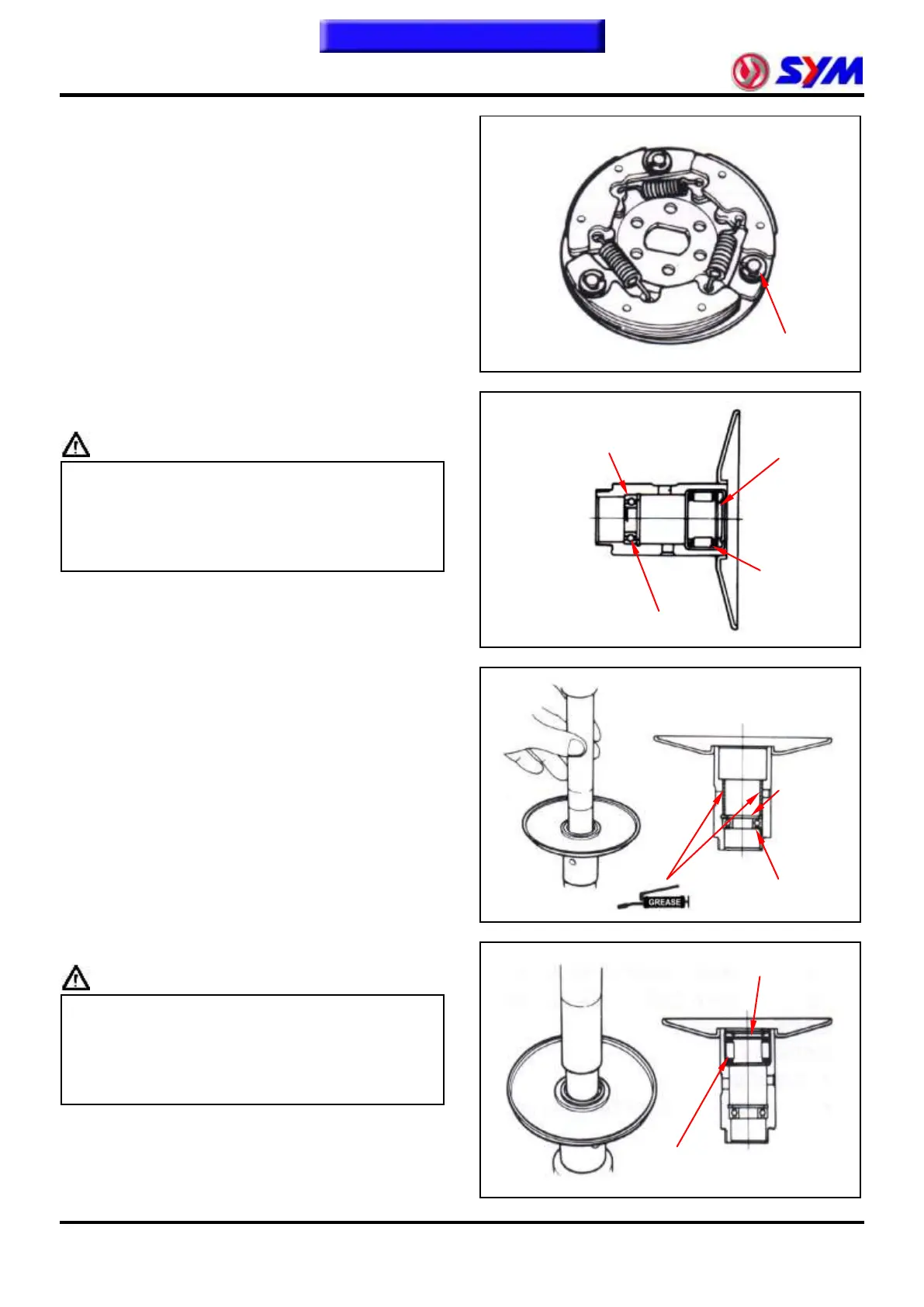 SYM

GREASE