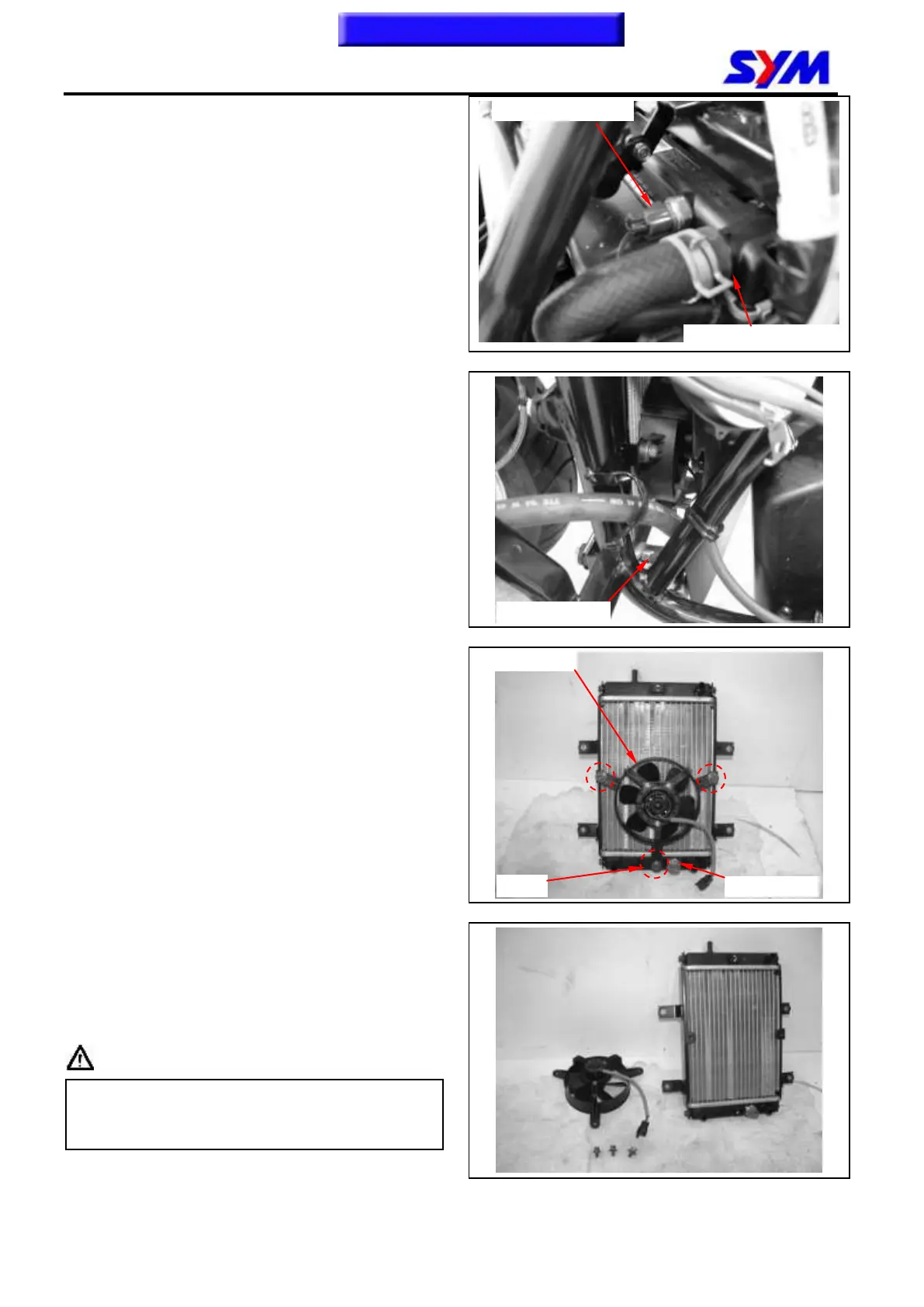 SYM