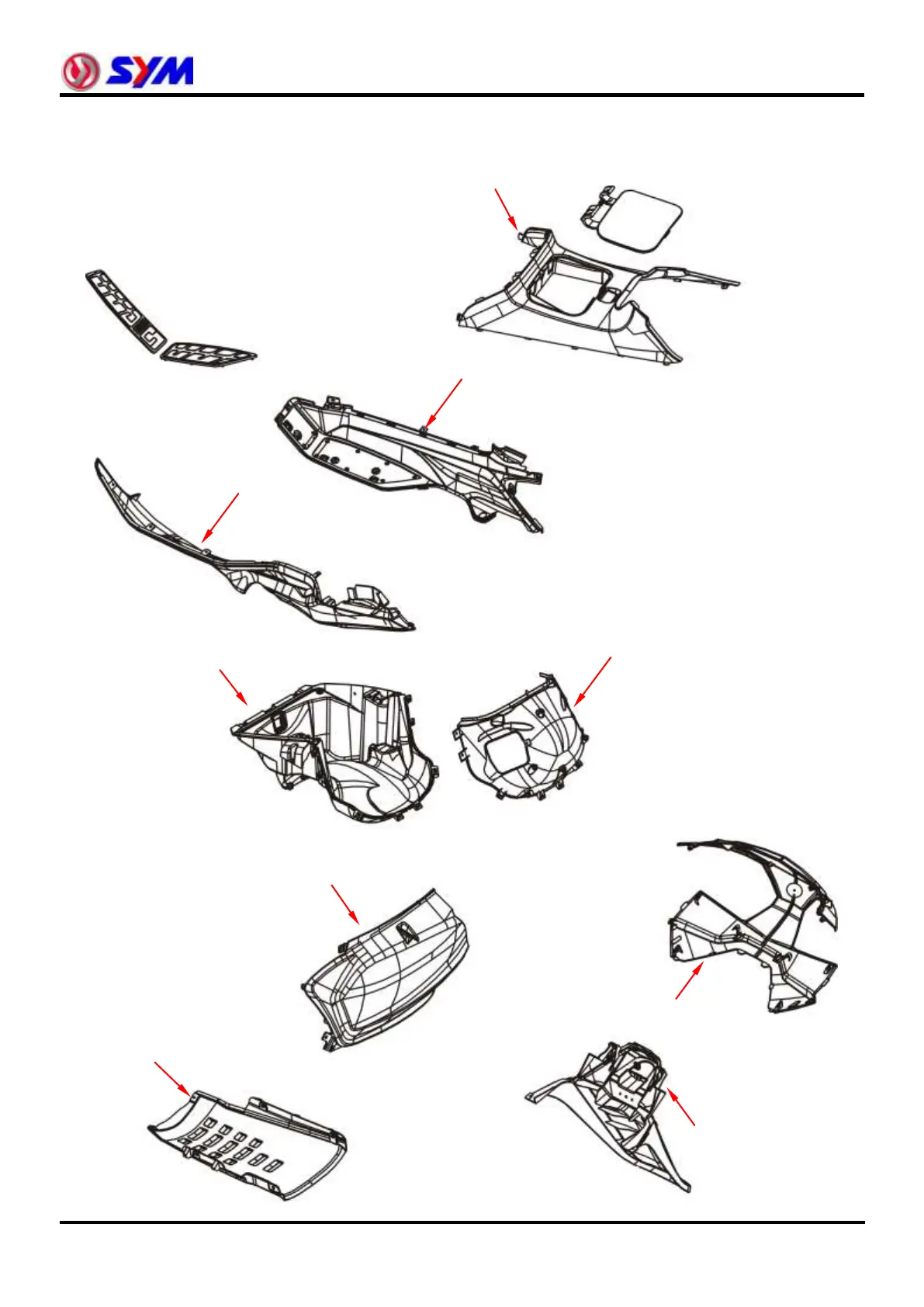 SYM