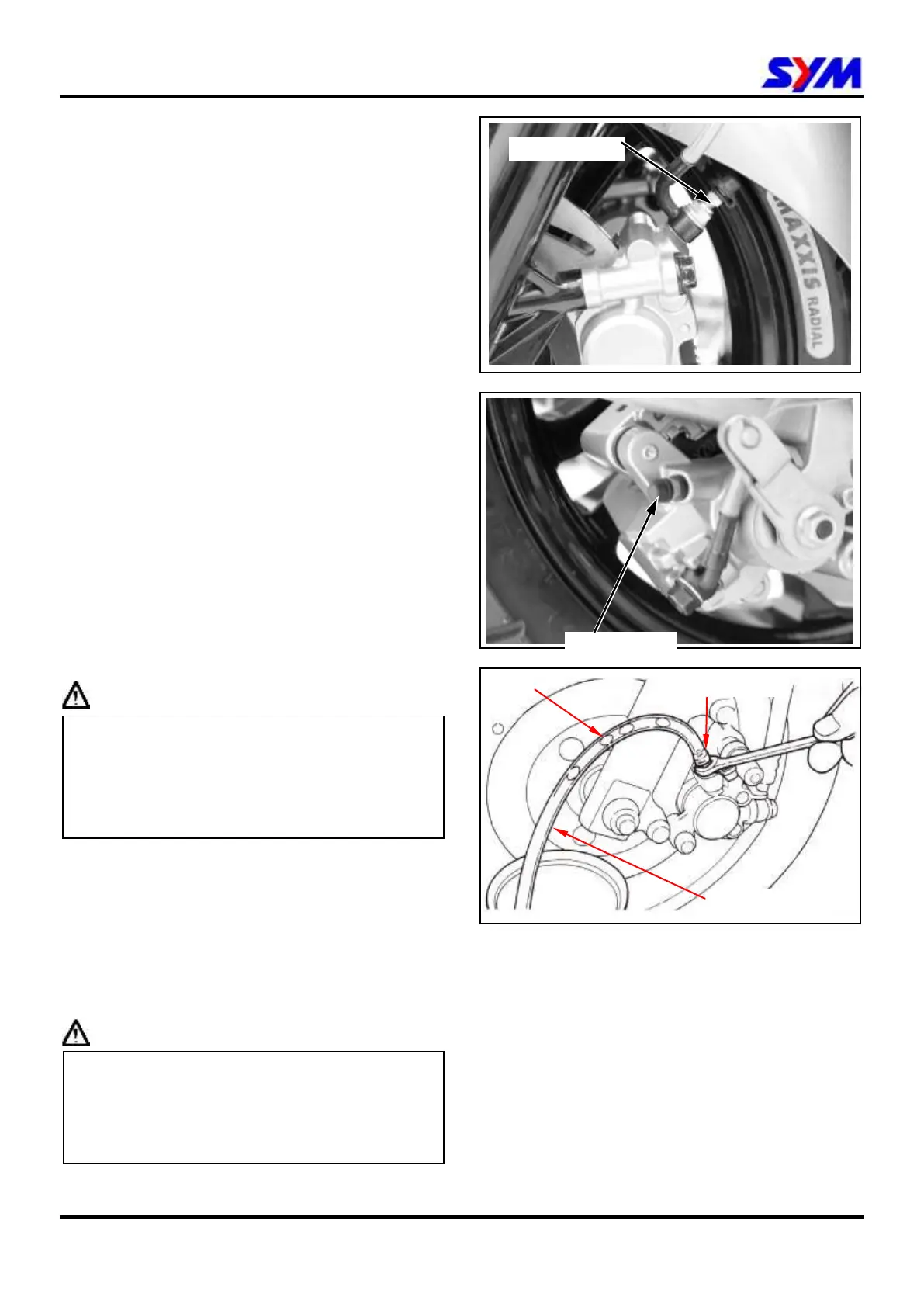 SYM

MAXXIS RADIAL