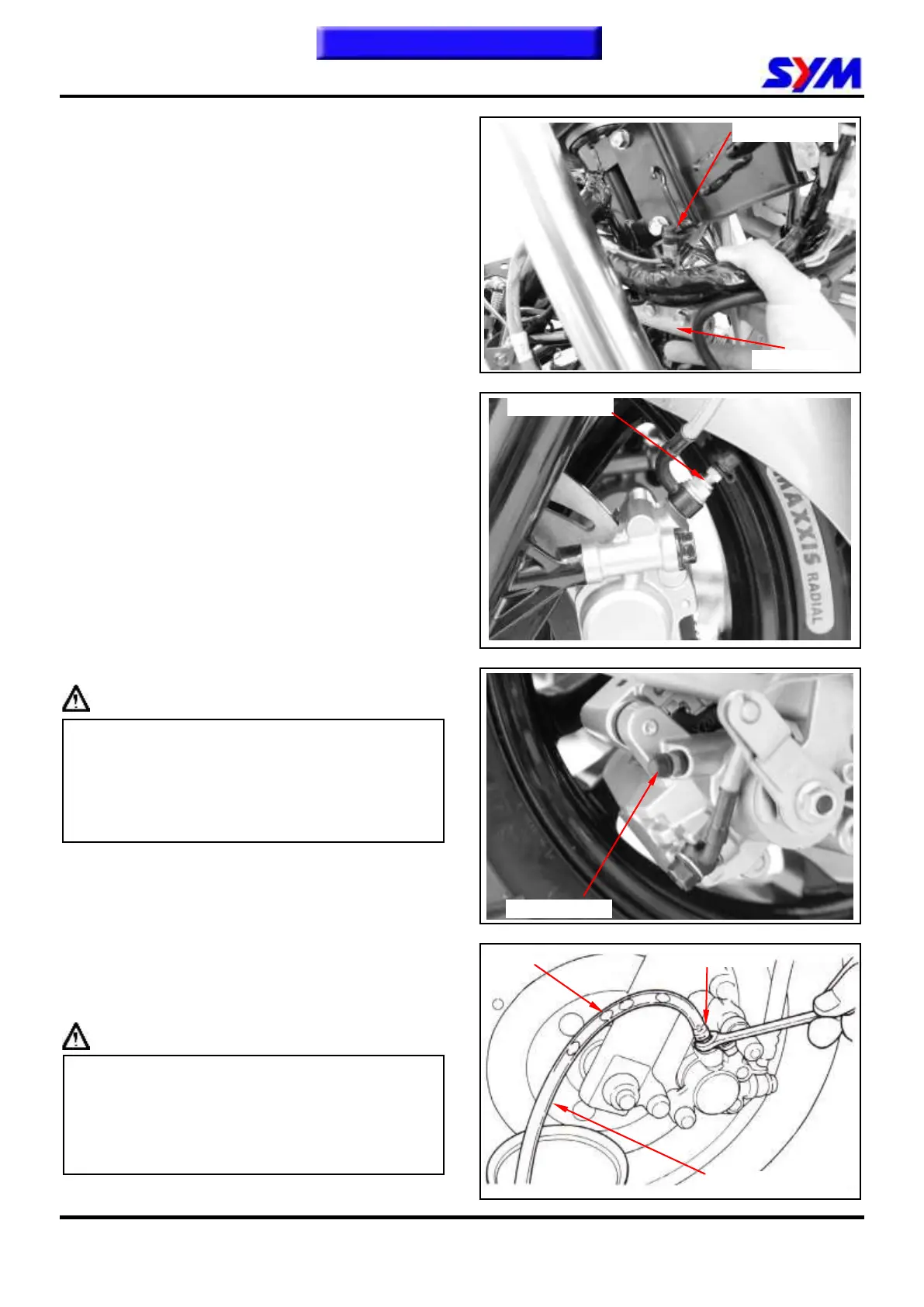 SYM
MAXXIS RADIAL