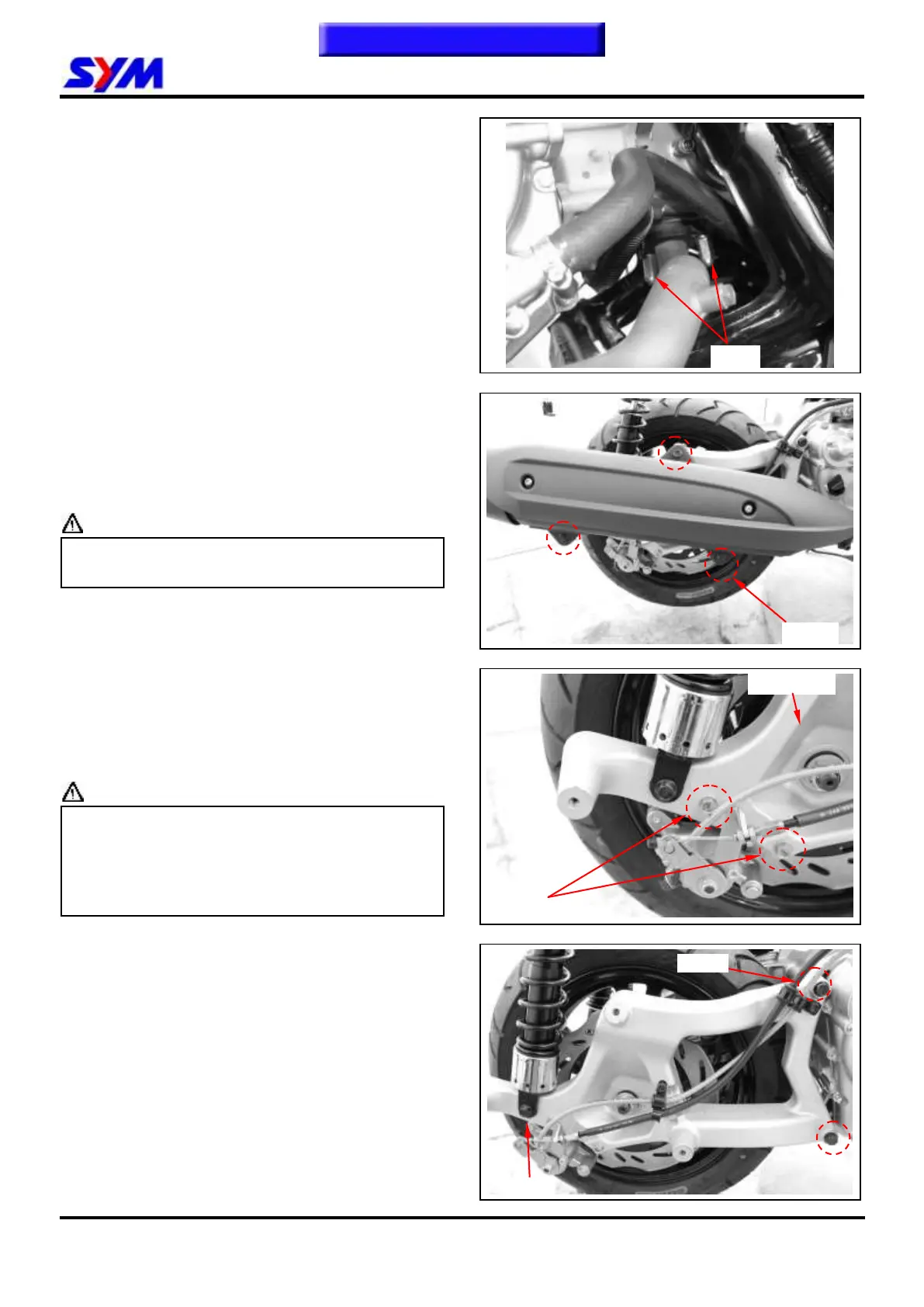 SYM