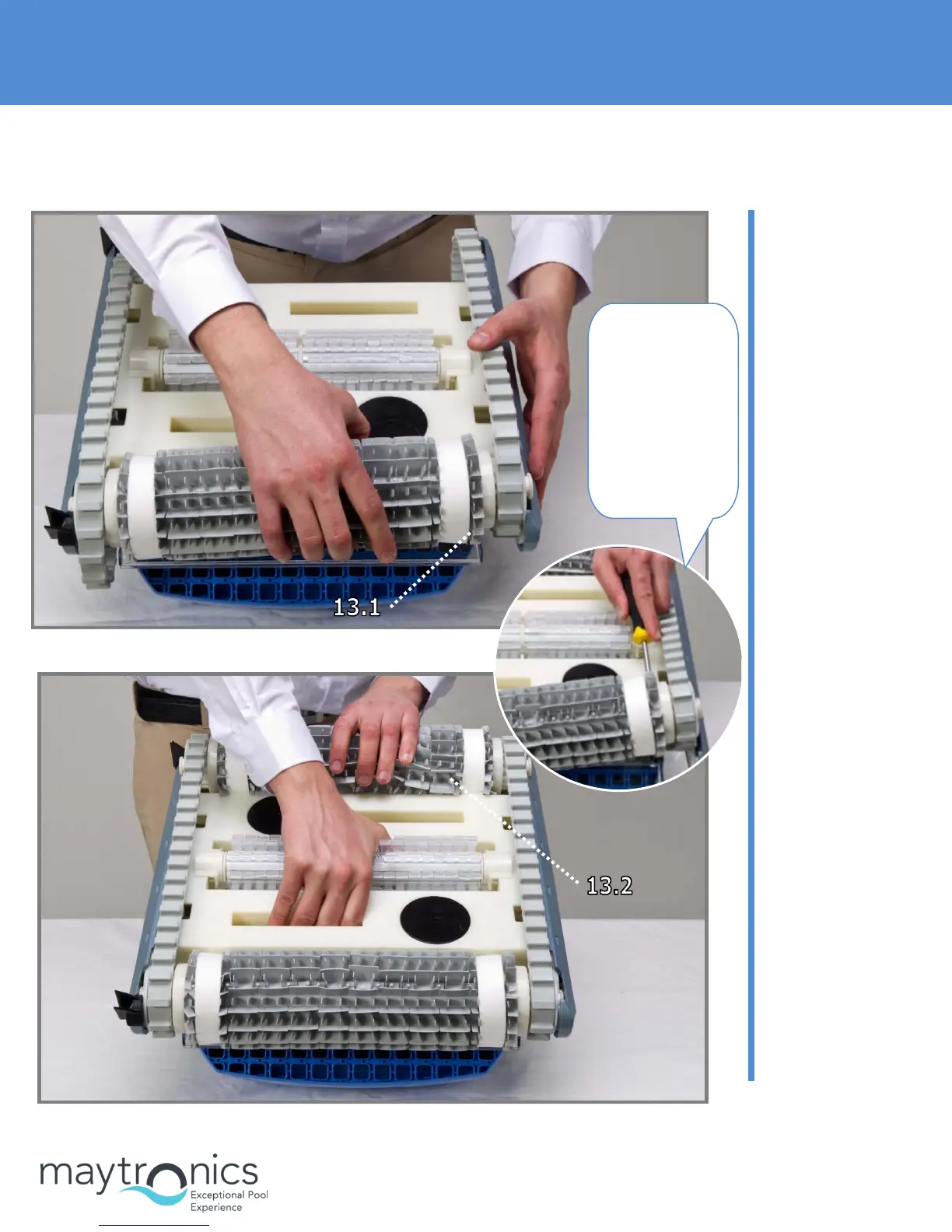 13.1

13.2

maytronics
Exceptional Pool Experience