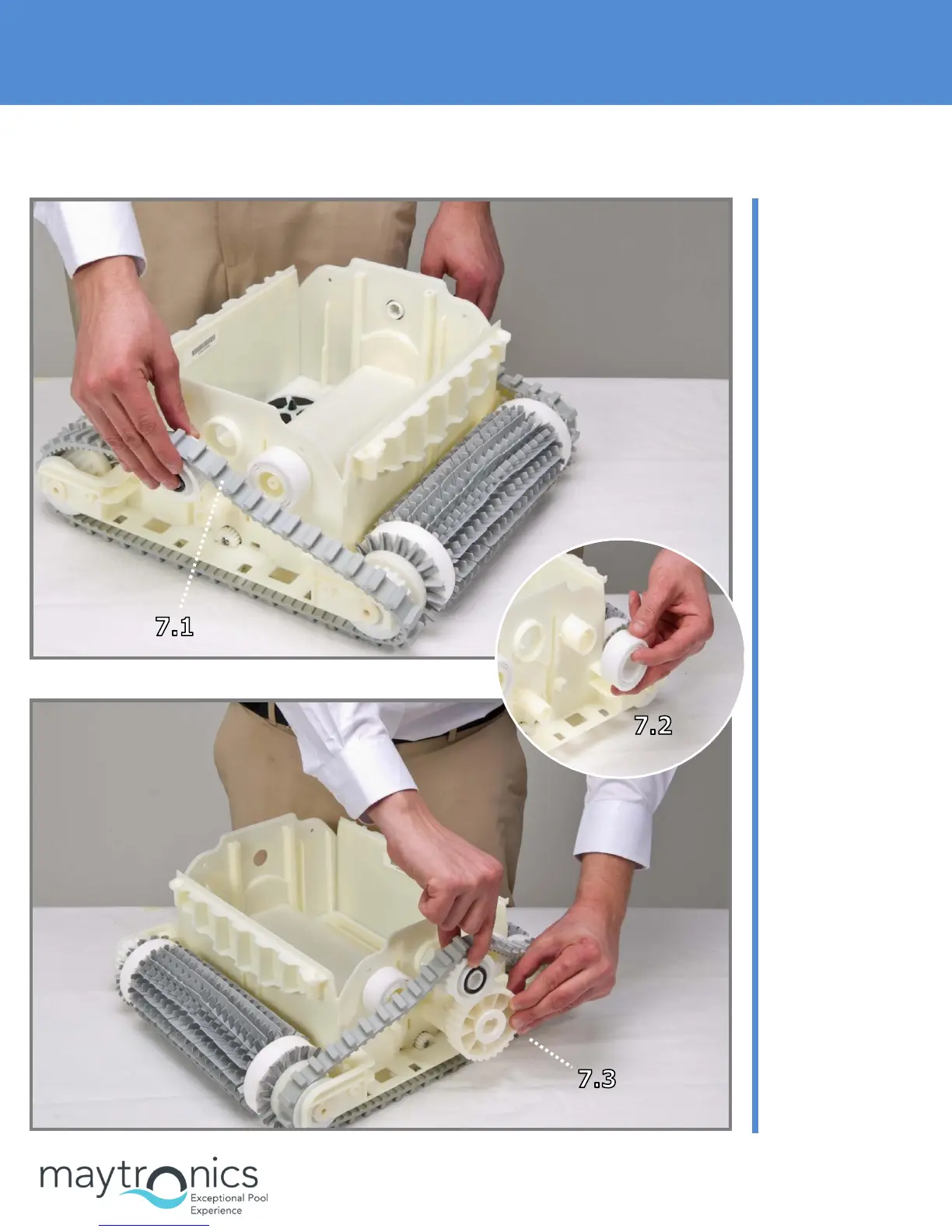 7.1

7.2

7.3

maytronics
Exceptional Pool Experience