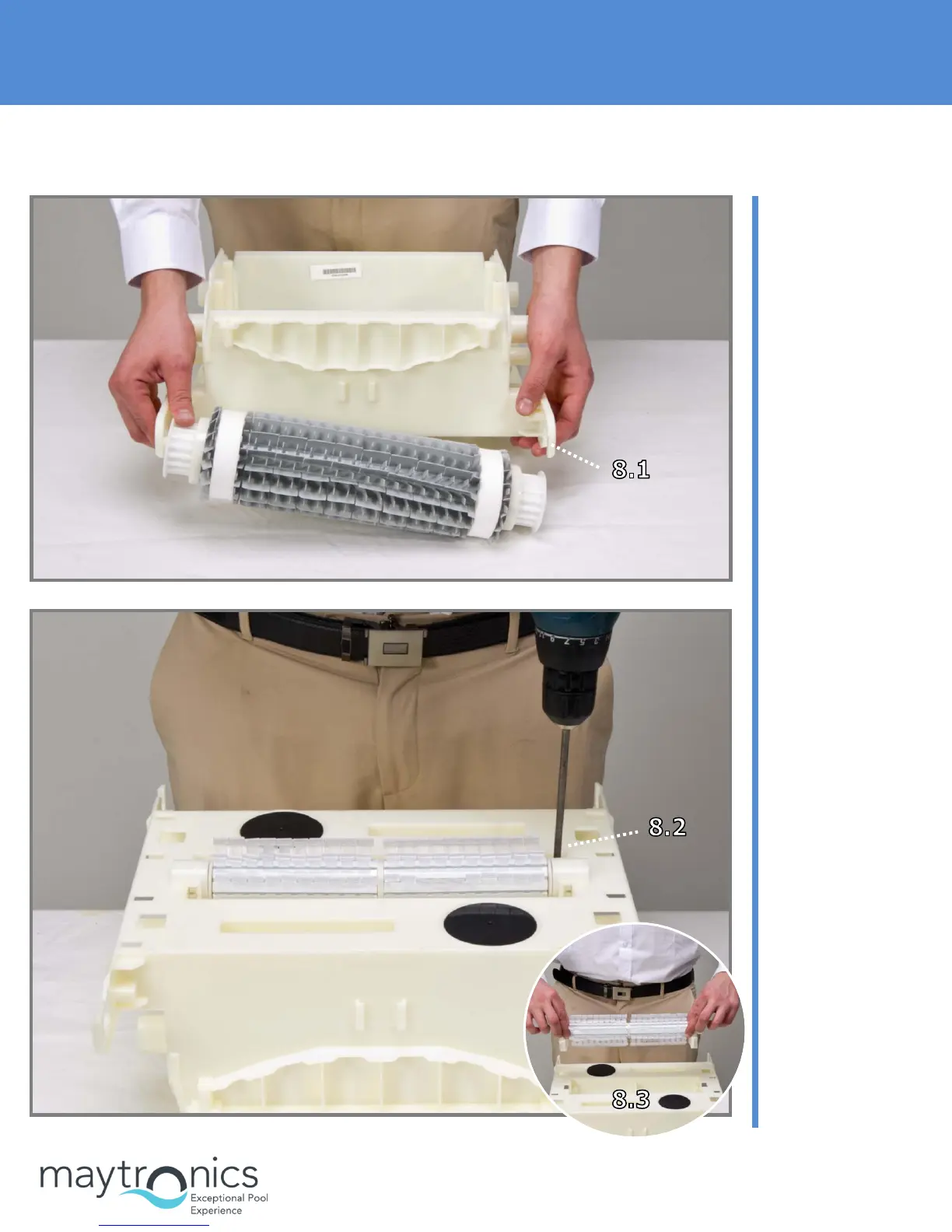 8.1

8.2

8.3

maytronics
Exceptional Pool Experience