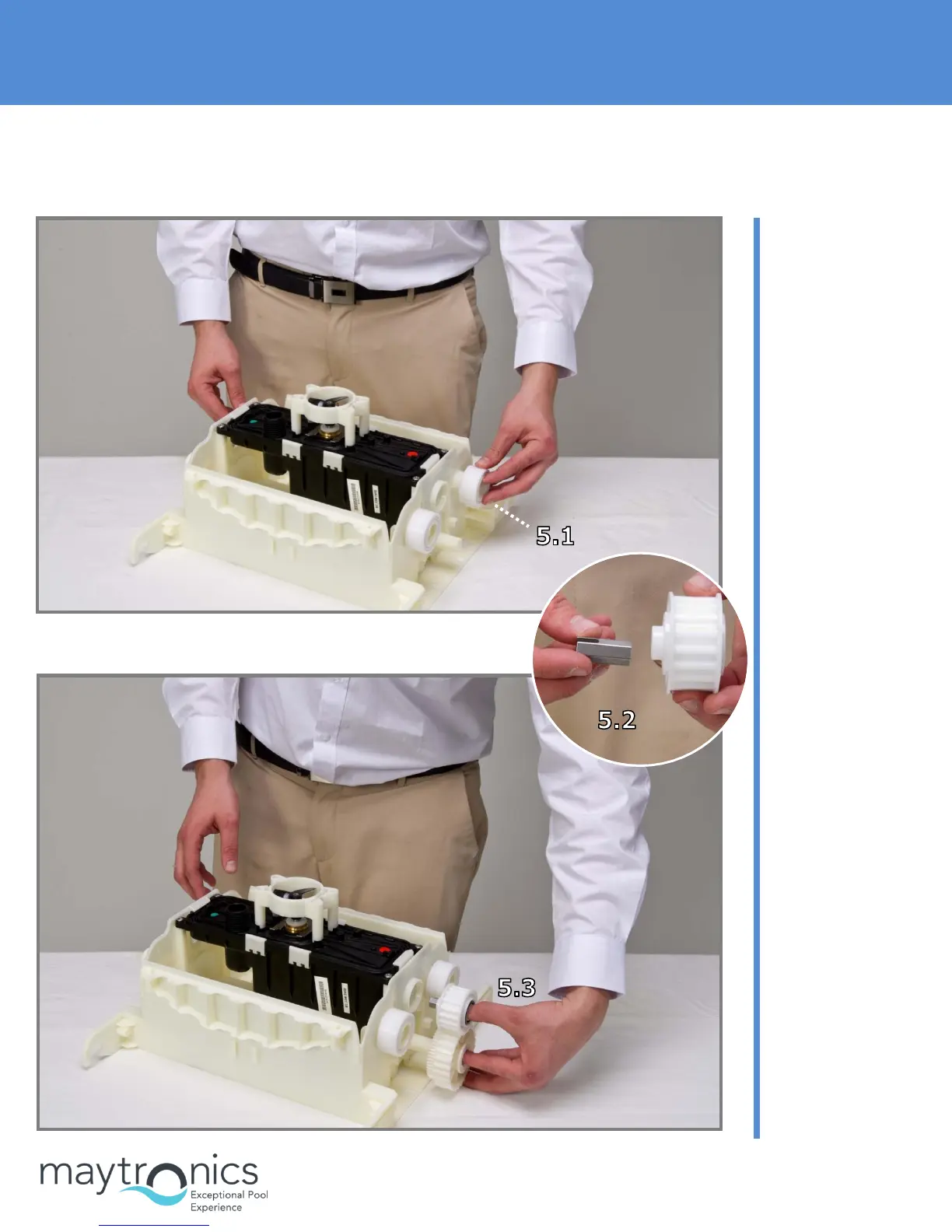 5.1

5.2

5.3

maytronics
Exceptional Pool Experience