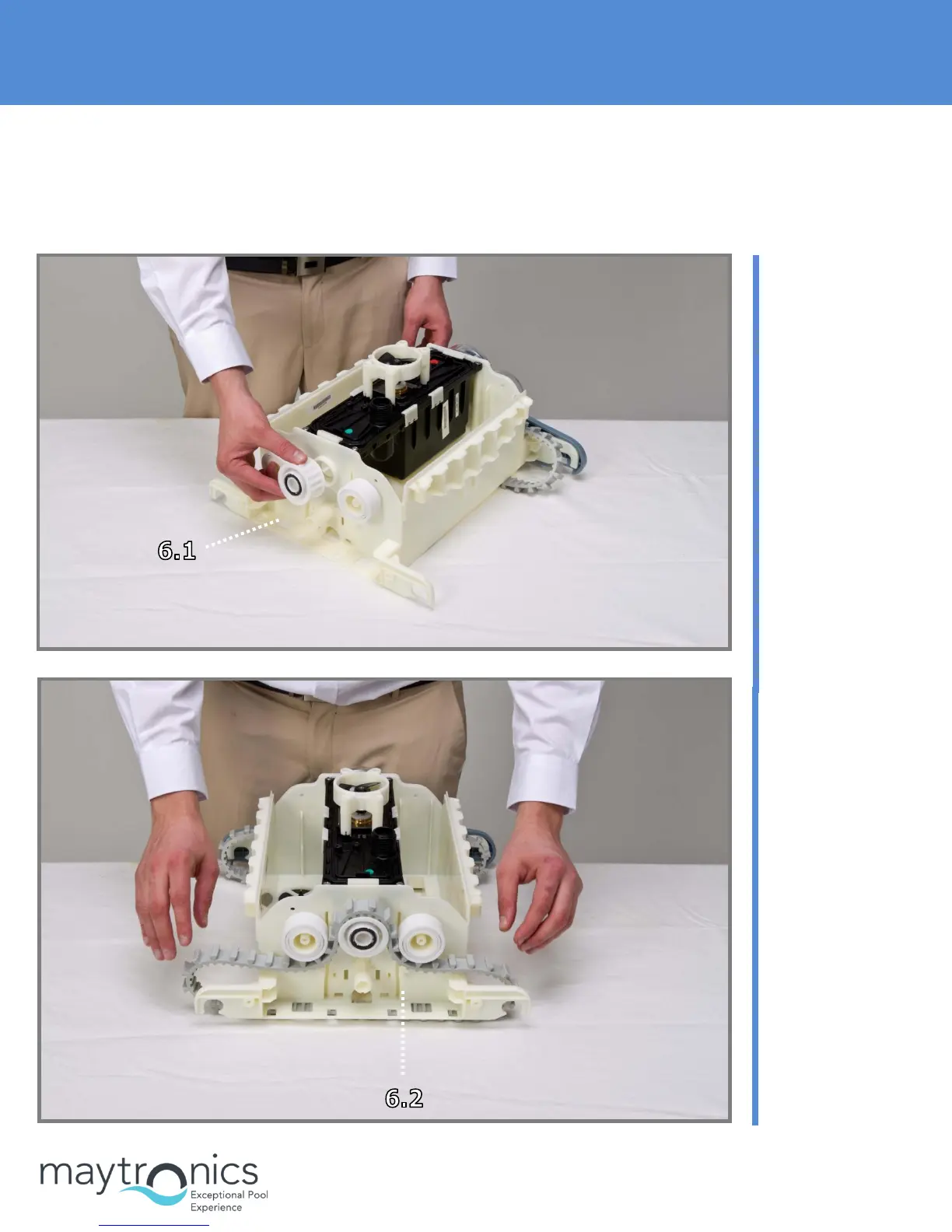 6.1

6.2

maytronics
Exceptional Pool Experience