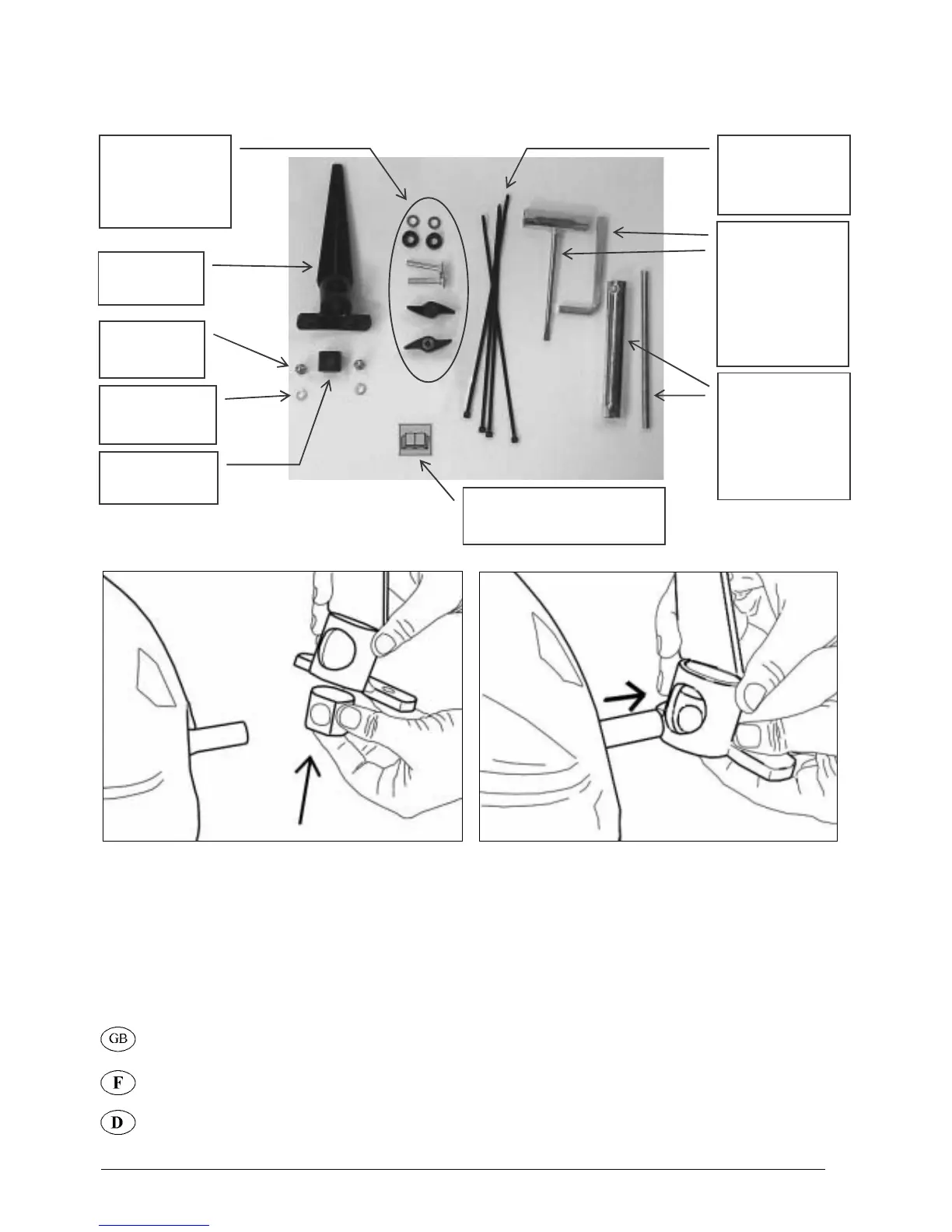 GB

F

D