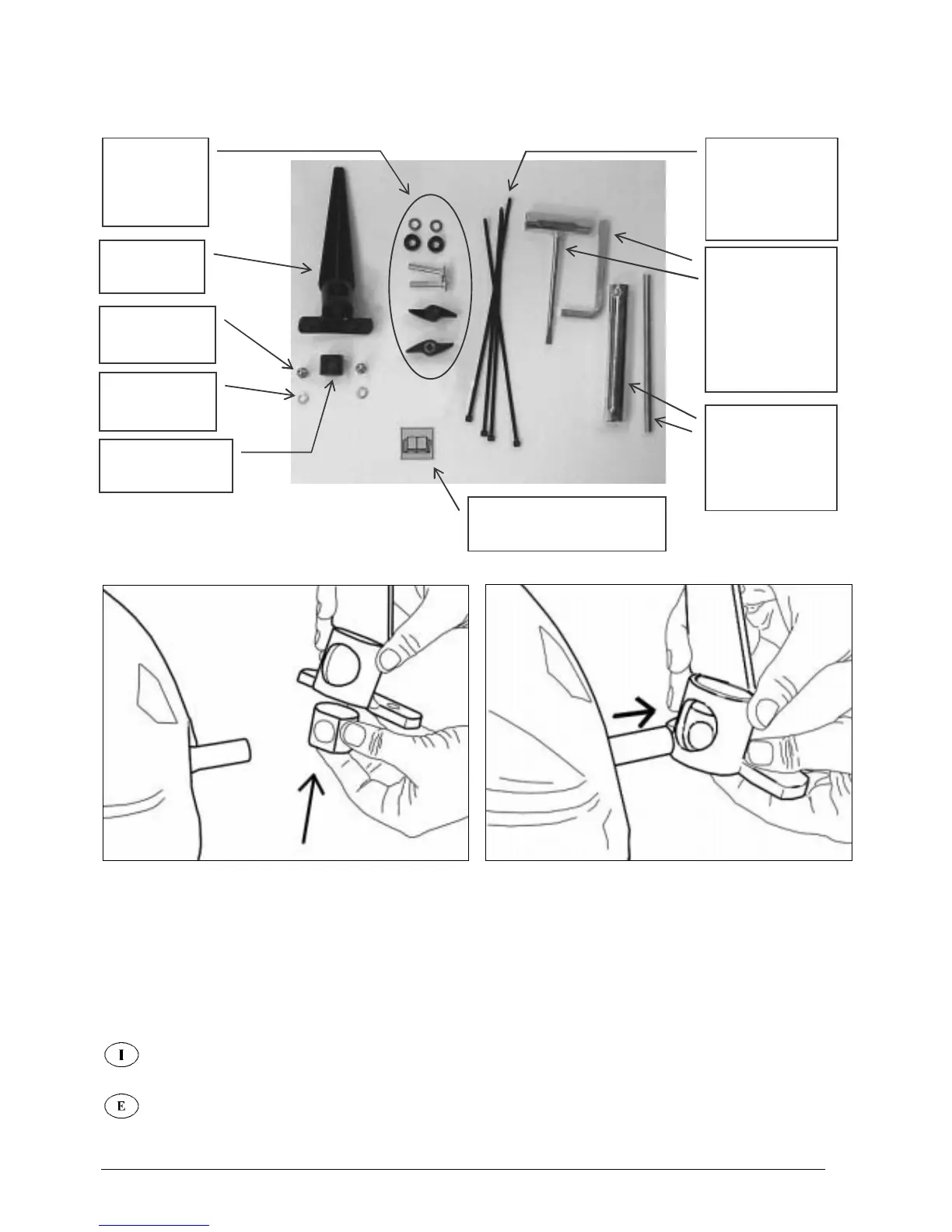 I

E