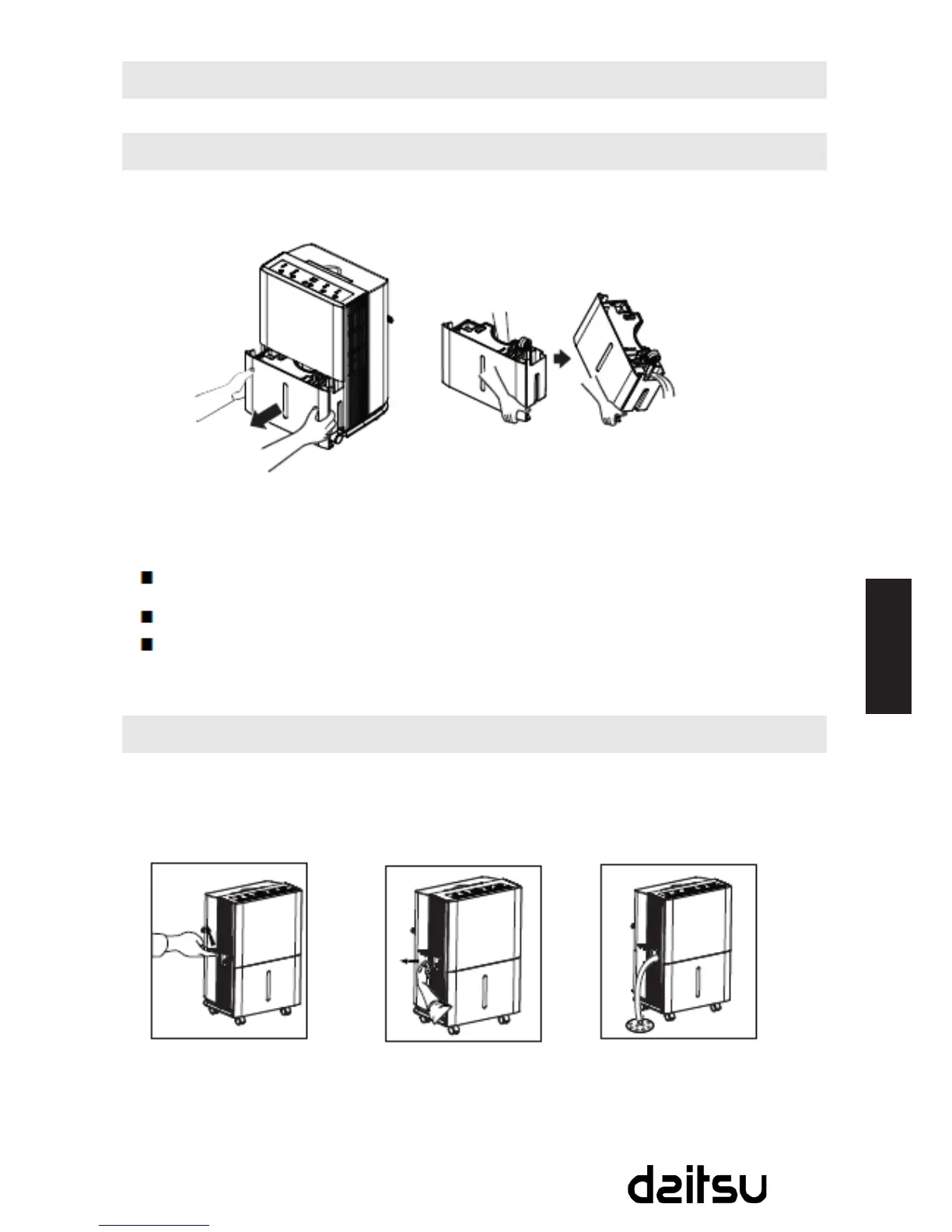 daitsu