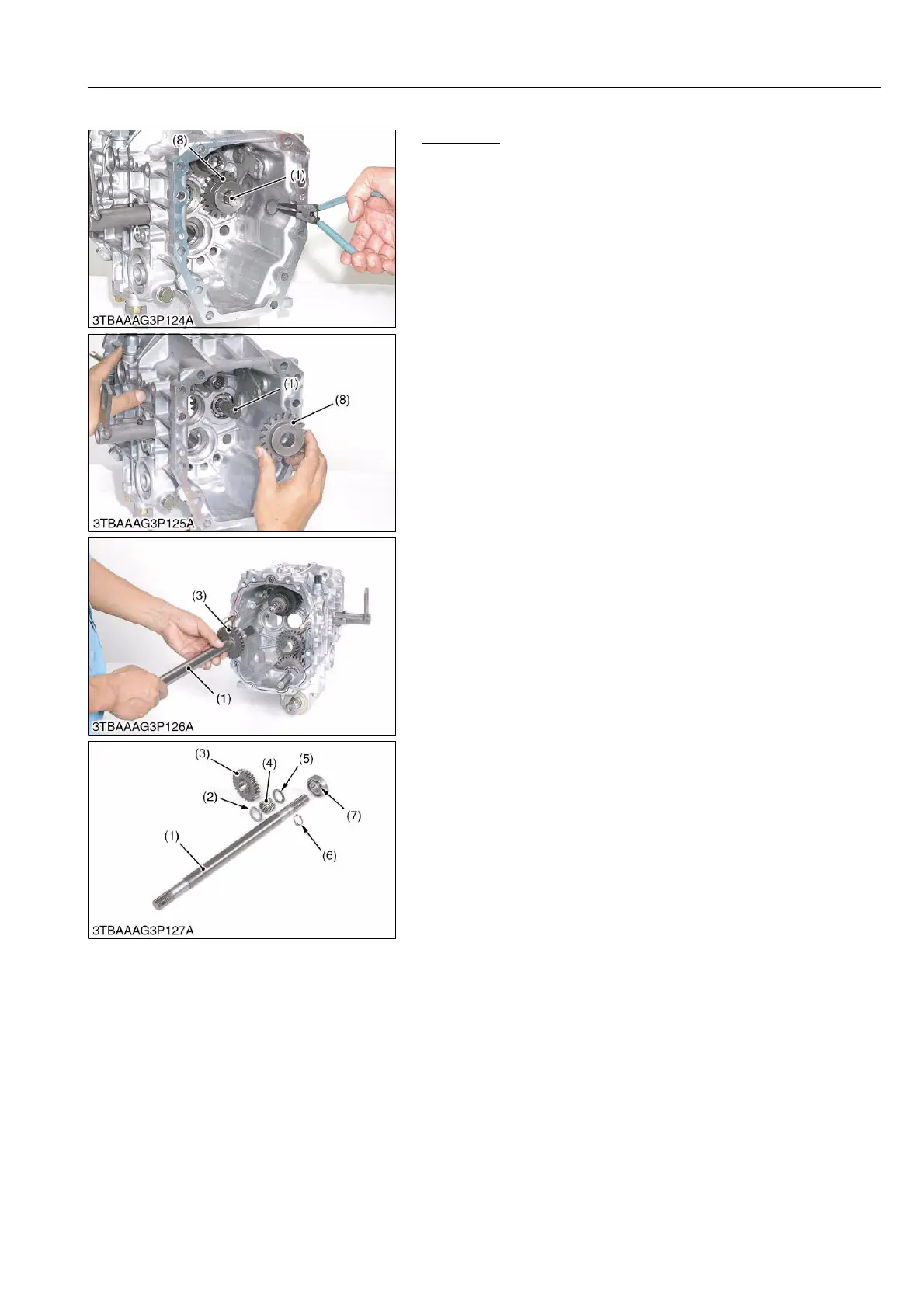 (8)

(1)

3TBAAAG3P124A

(1)

(8)

3TBAAAG3P125A

(3)

(1)

3TBAAAG3P126A

(3)

(4)

(5)

(2)

(7)

(1)

(6)

3TBAAAG3P127A