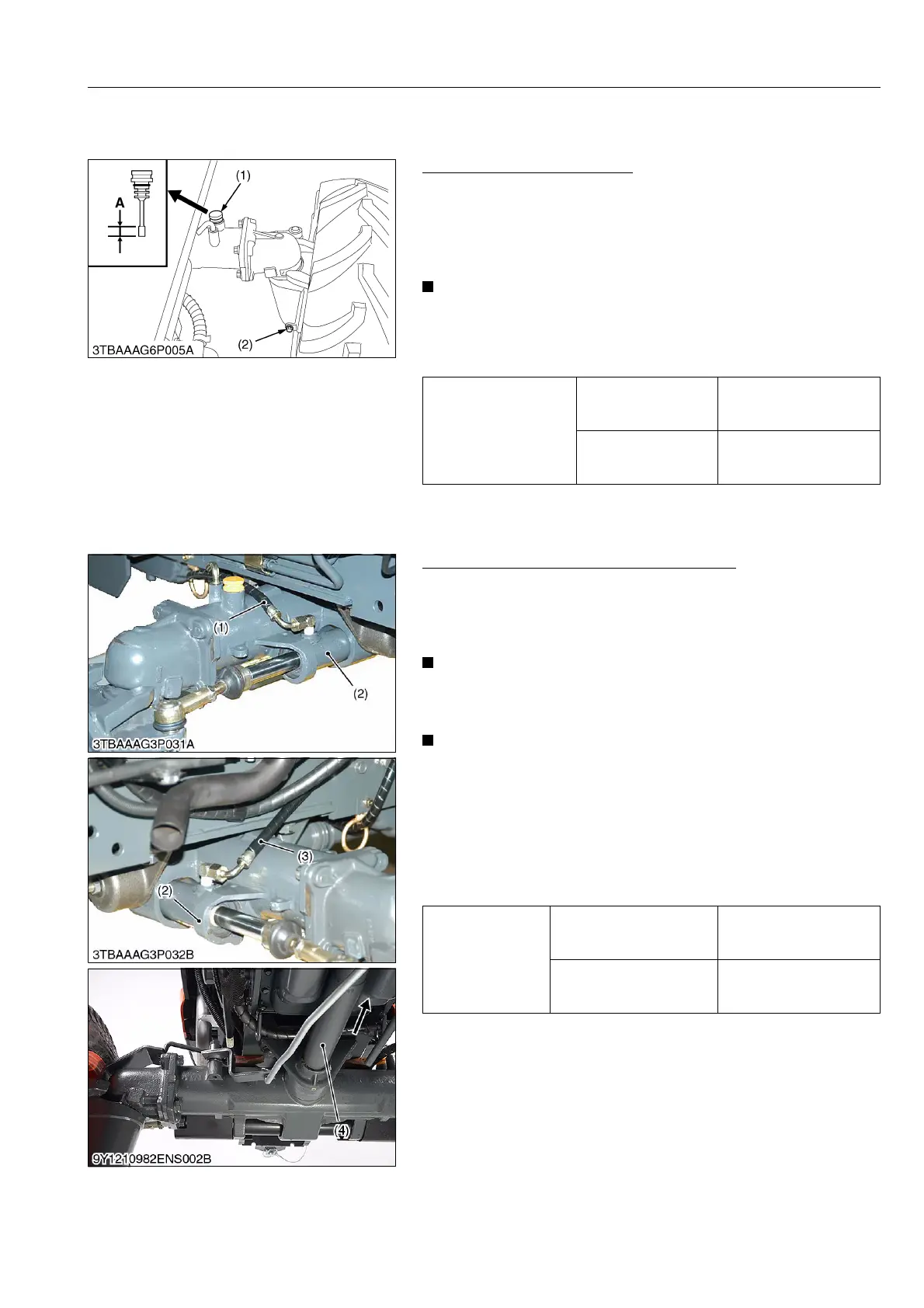 (1)

A

(2)

3TBAAAG6P005A

(1)

(2)

3TBAAAG3P031A

(3)

(2)

3TBAAAG3P032B

(4)

9Y1210982ENS002B