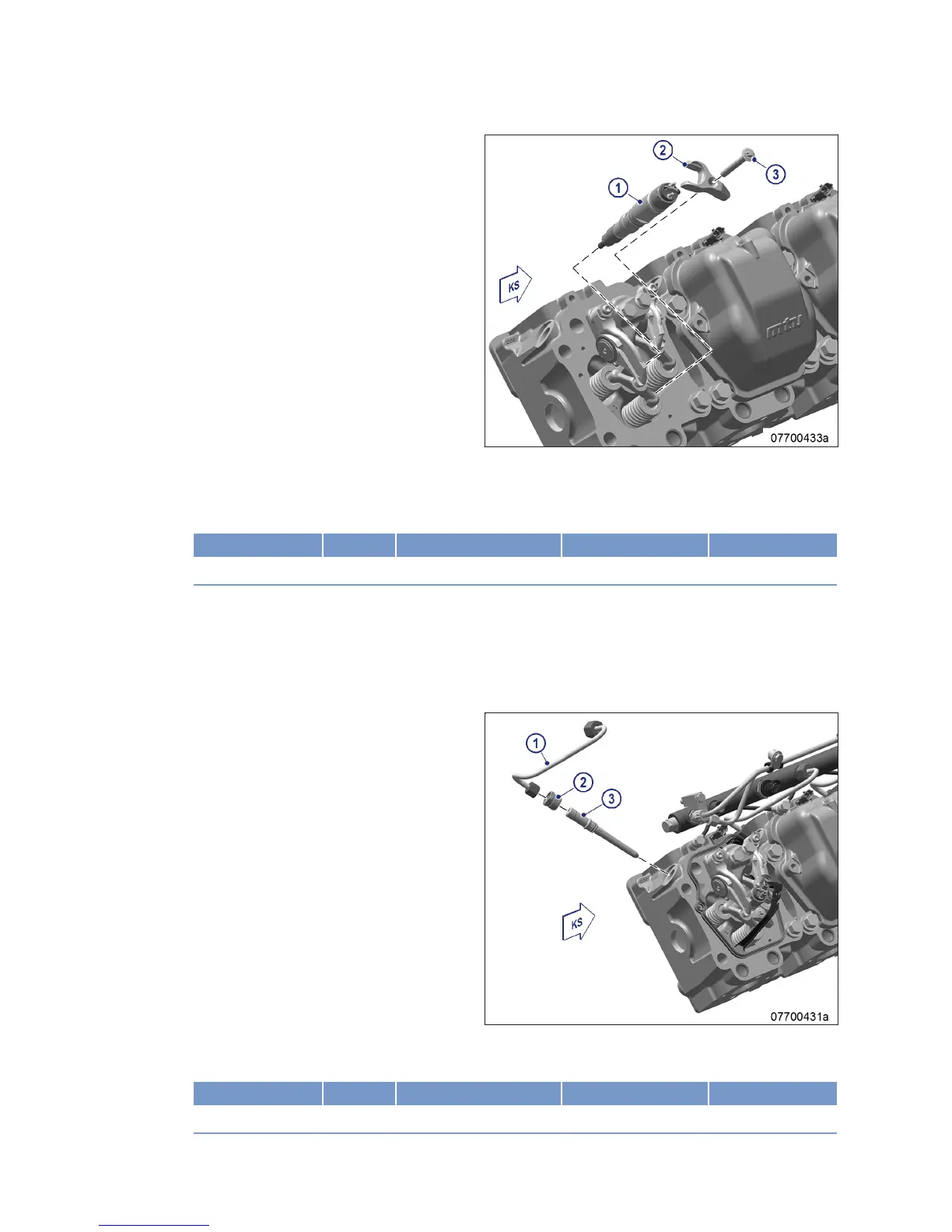 2

3

1

KS

mtu

07700433a

1

2

3

KS

07700431a