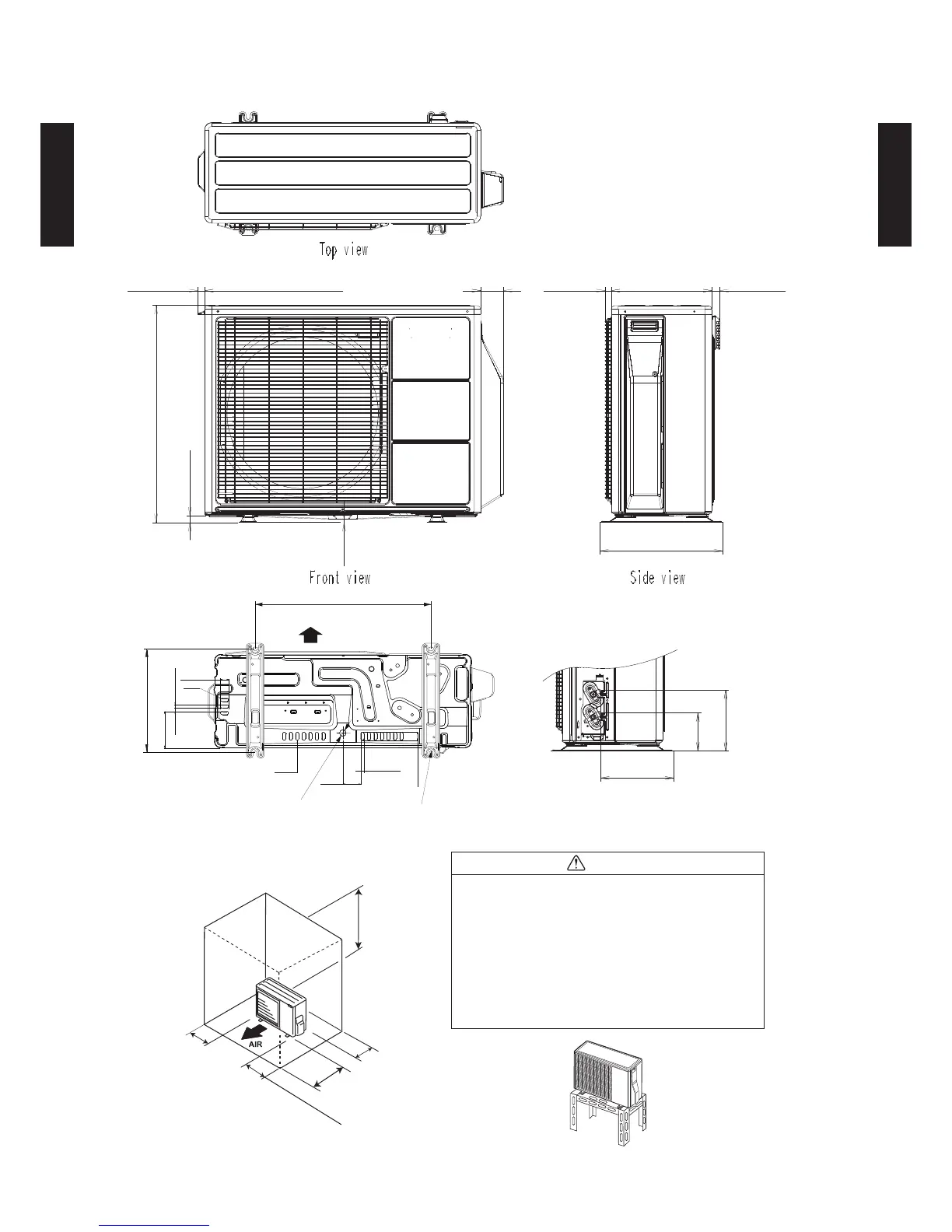 Top view

Front view

Side view

AIR