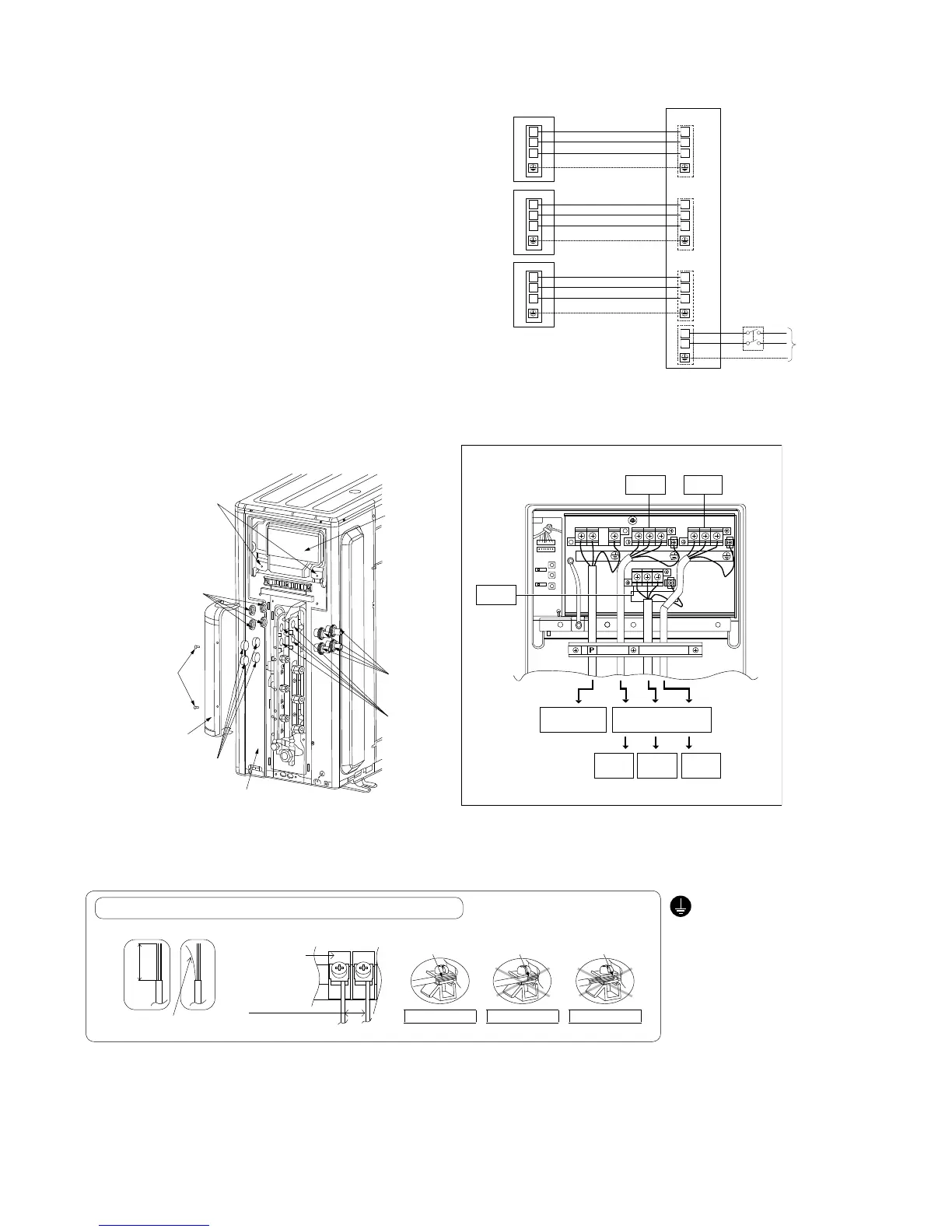 P