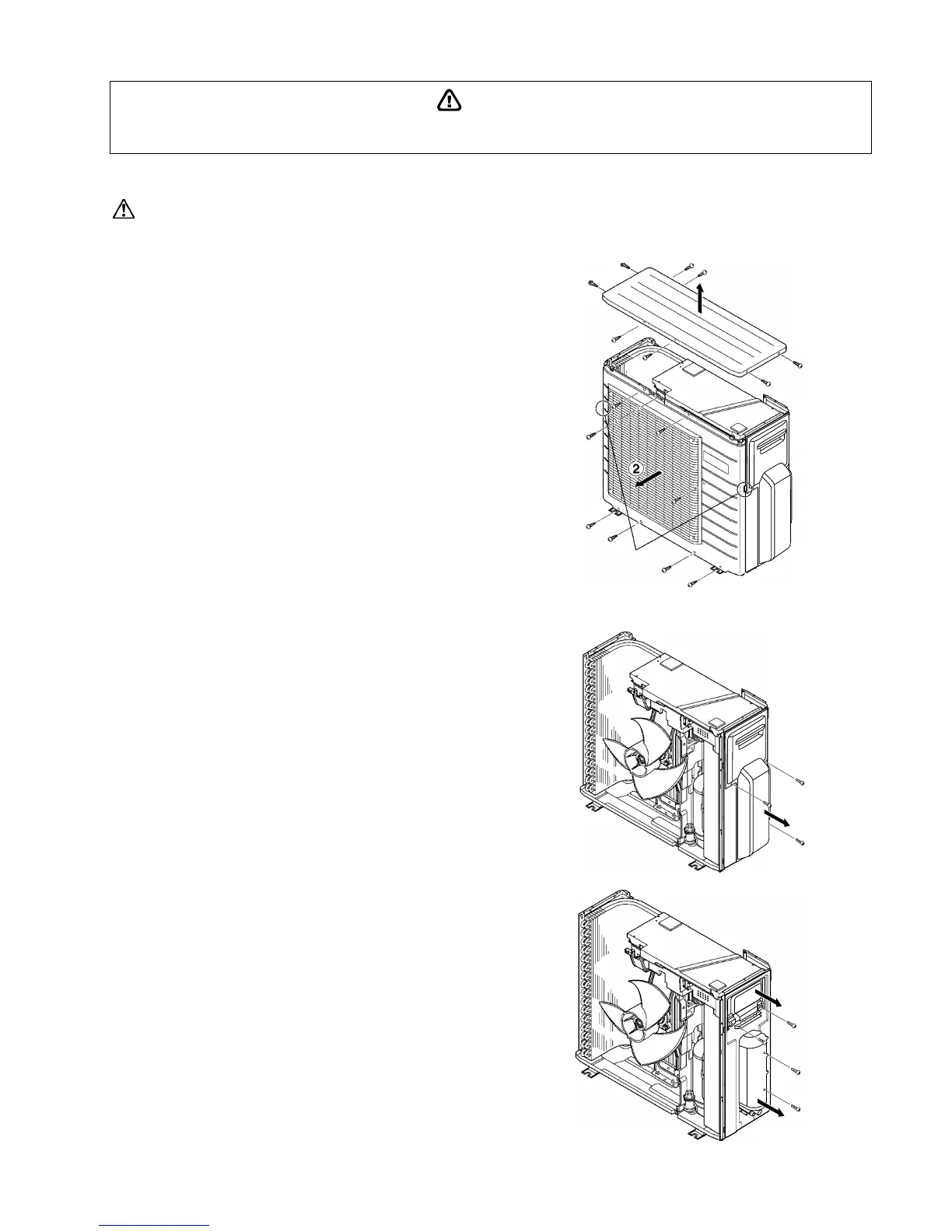 2