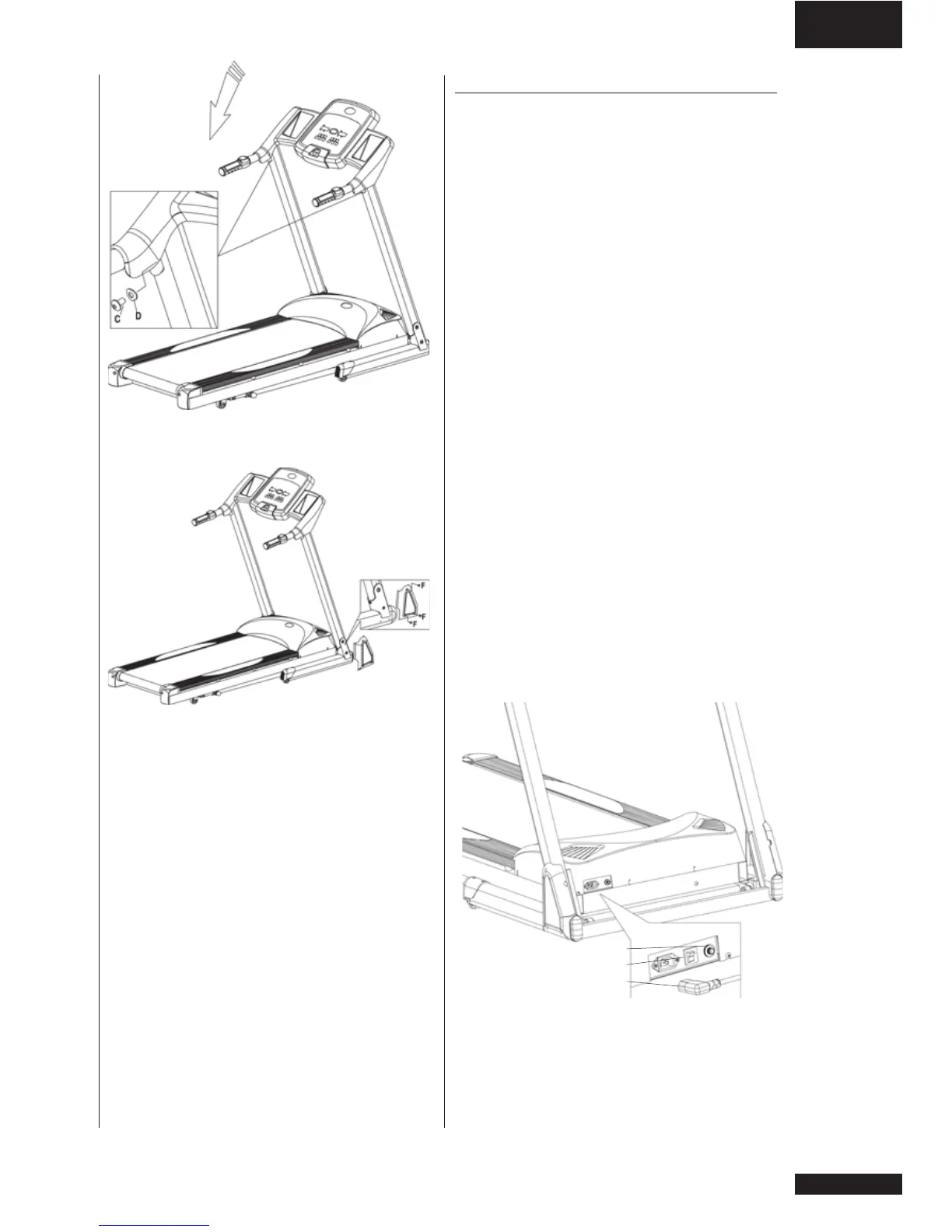 C D

F
F