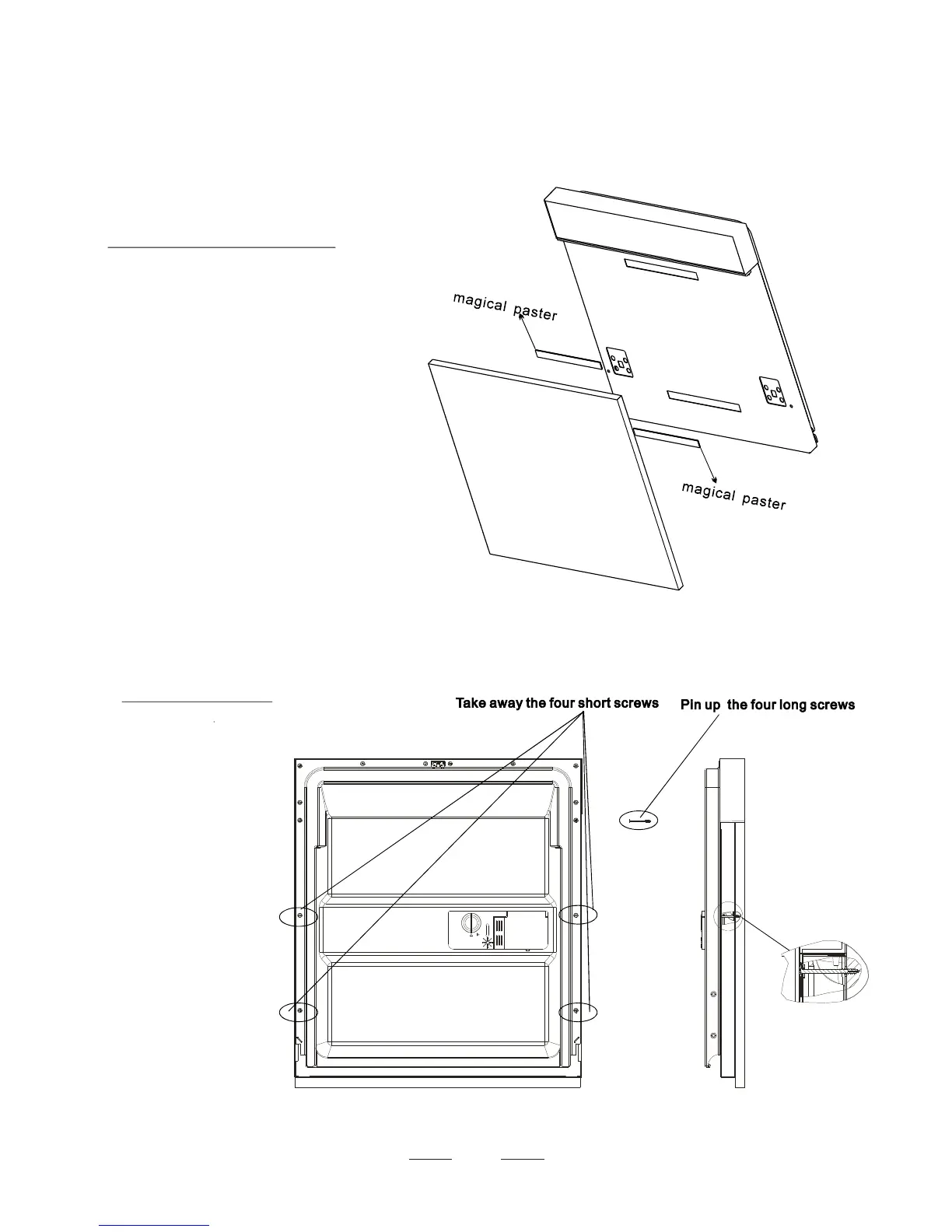 magical paster

magical paster

Take away the four short screws

Pin up the four long screws