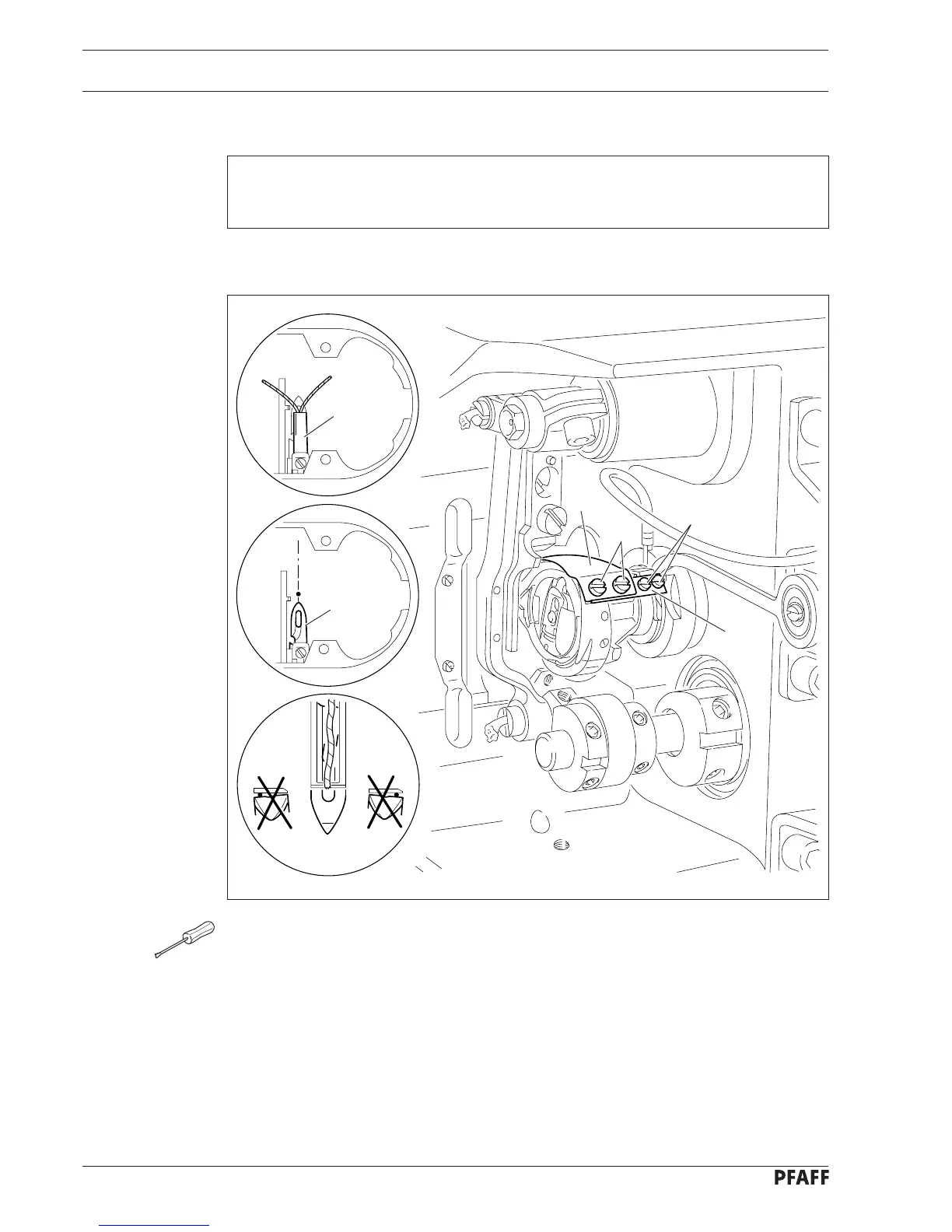 PFAFF