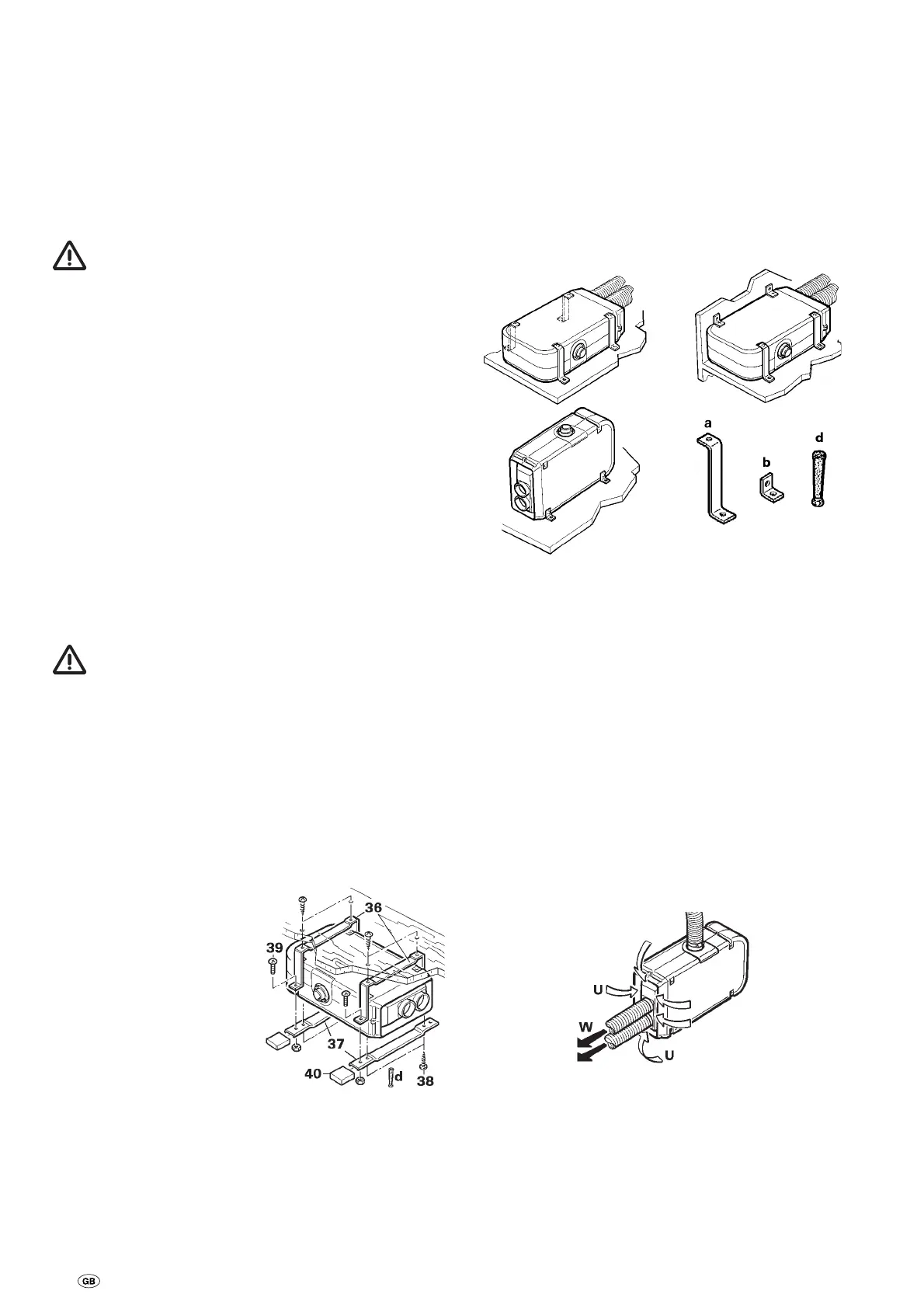 a

b

d

36

39

37

40

d

38

U

W

U

GB