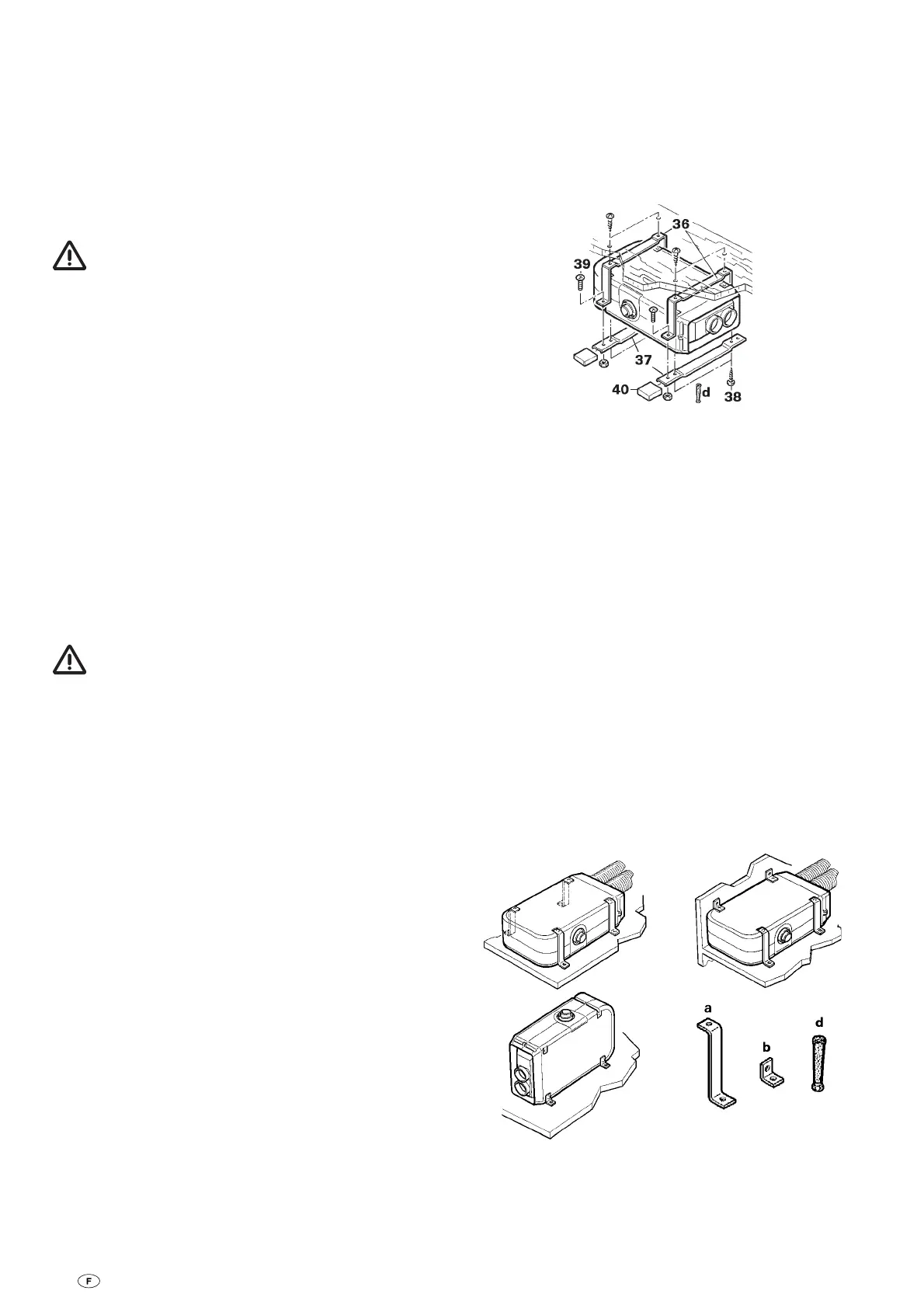 36

39

37

40

d

38

a

b

d

F