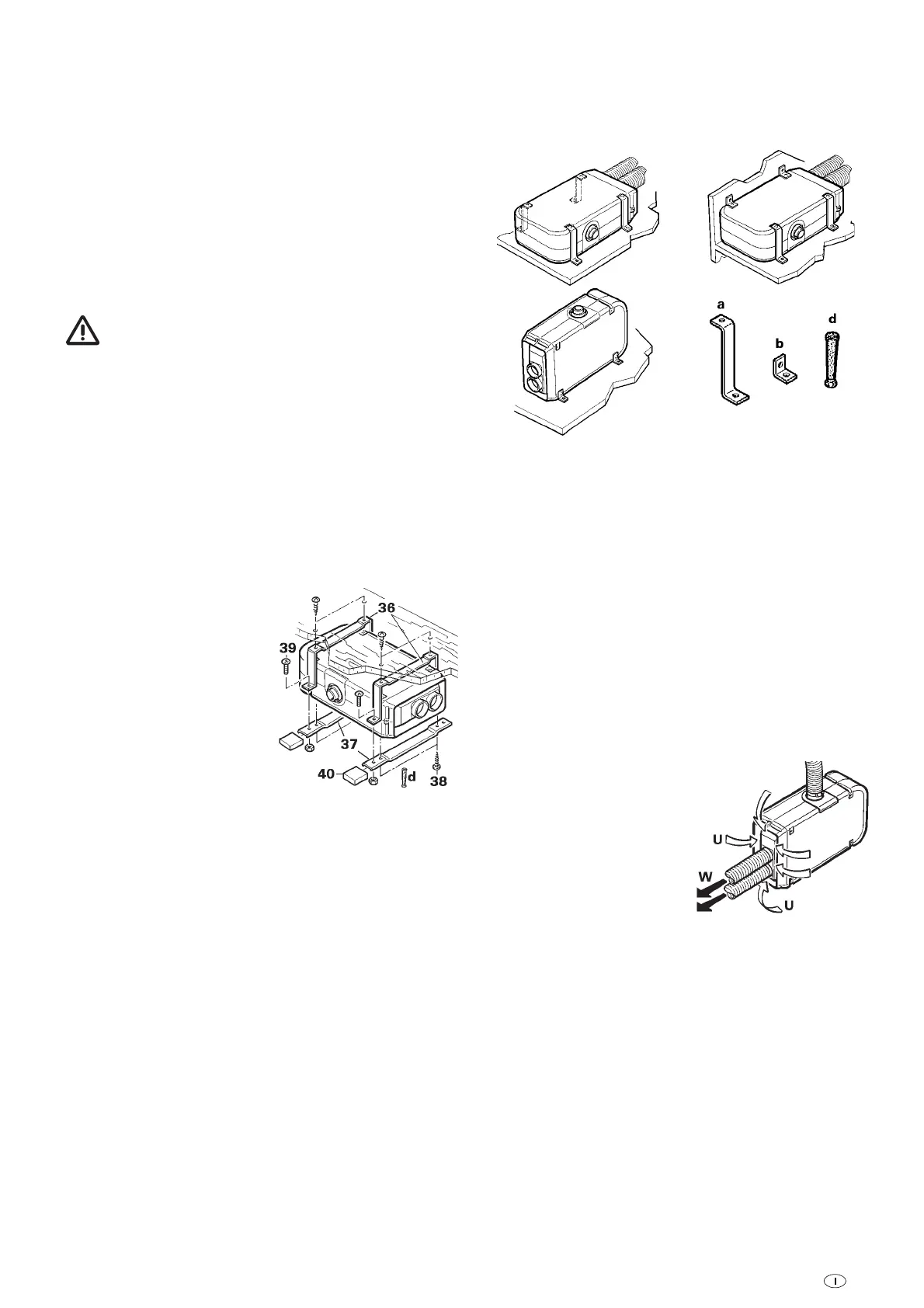 a

b

d

36

39

37

40

d

38

U

W

U

I