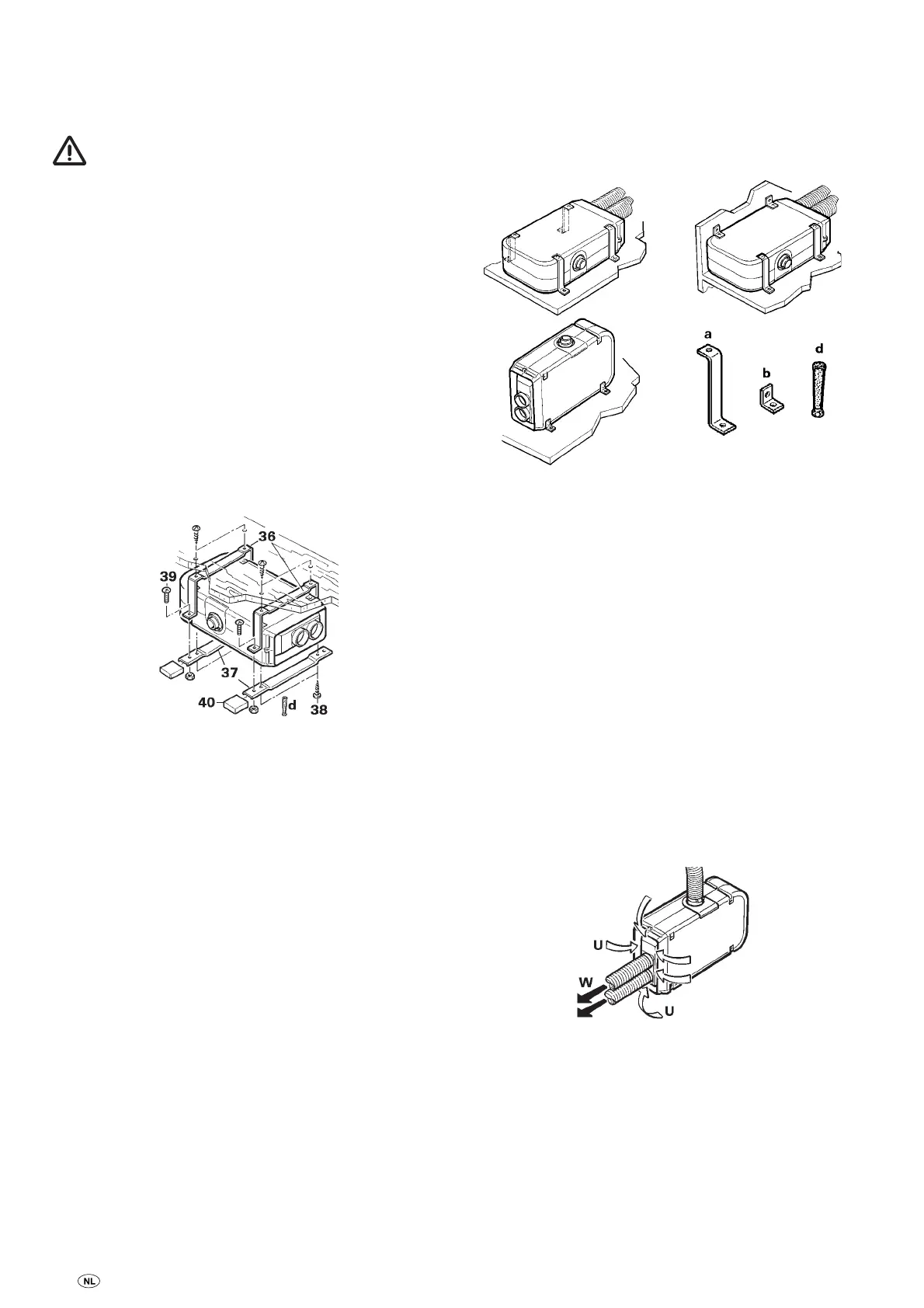 a

b

d

36

39

37

40

d

38

U

W

U

NL