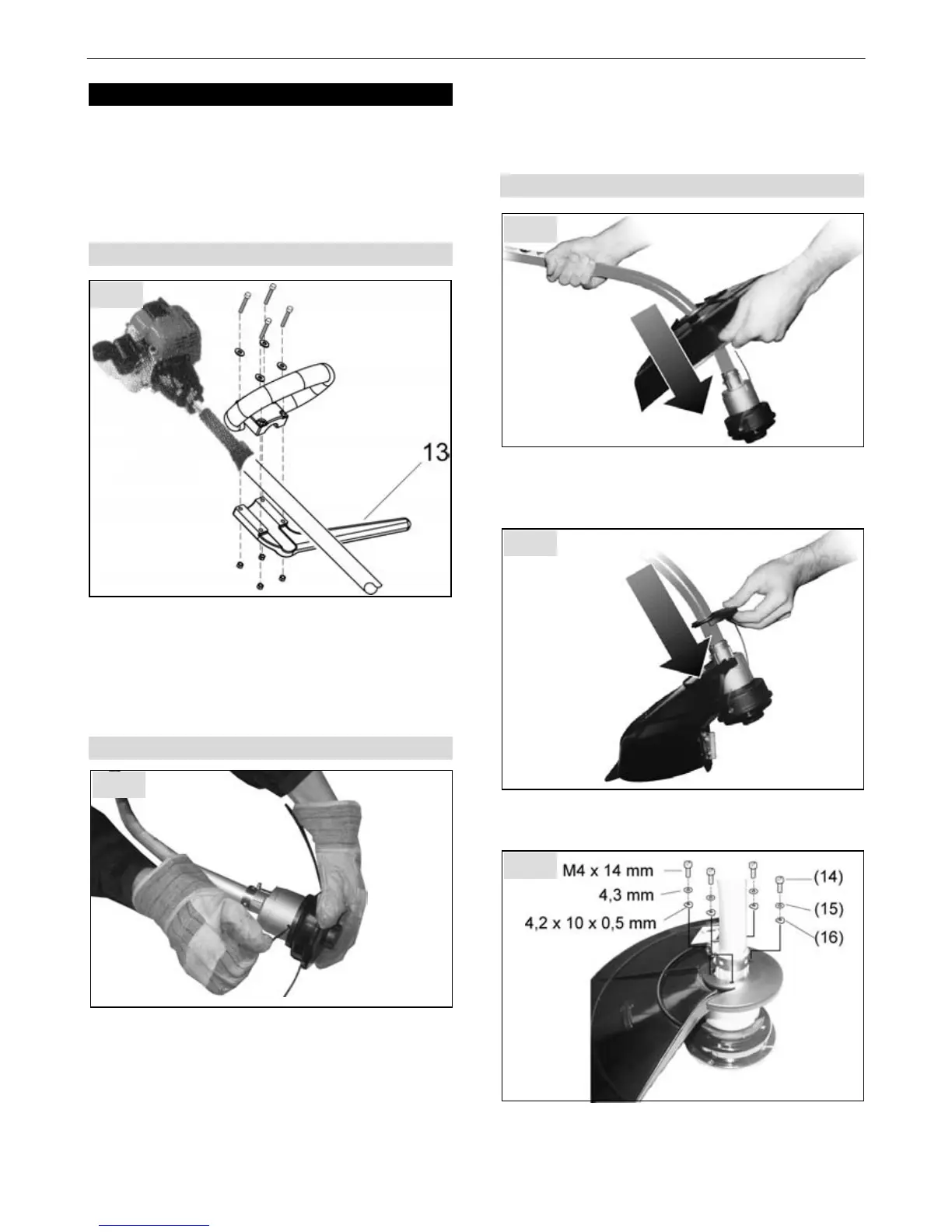 13

M4 x 14 mm
4,3 mm
4,2 x 10 x 0,5 mm
(14)
(15)
(16)