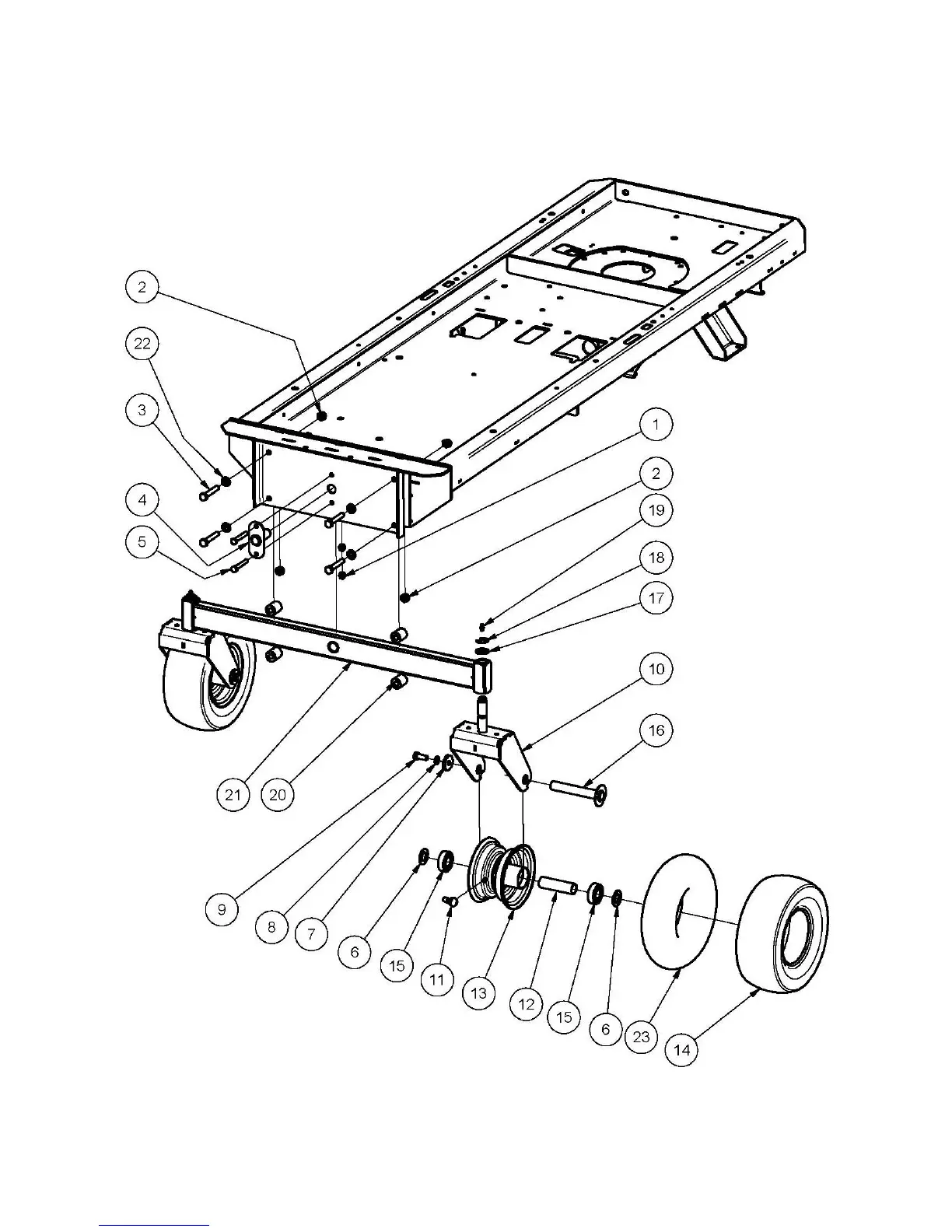 2
22
3
4
5
1
2
19
18
17
10
16
21
20
9
8
7
6
15
11
13
12
15
6
23
14