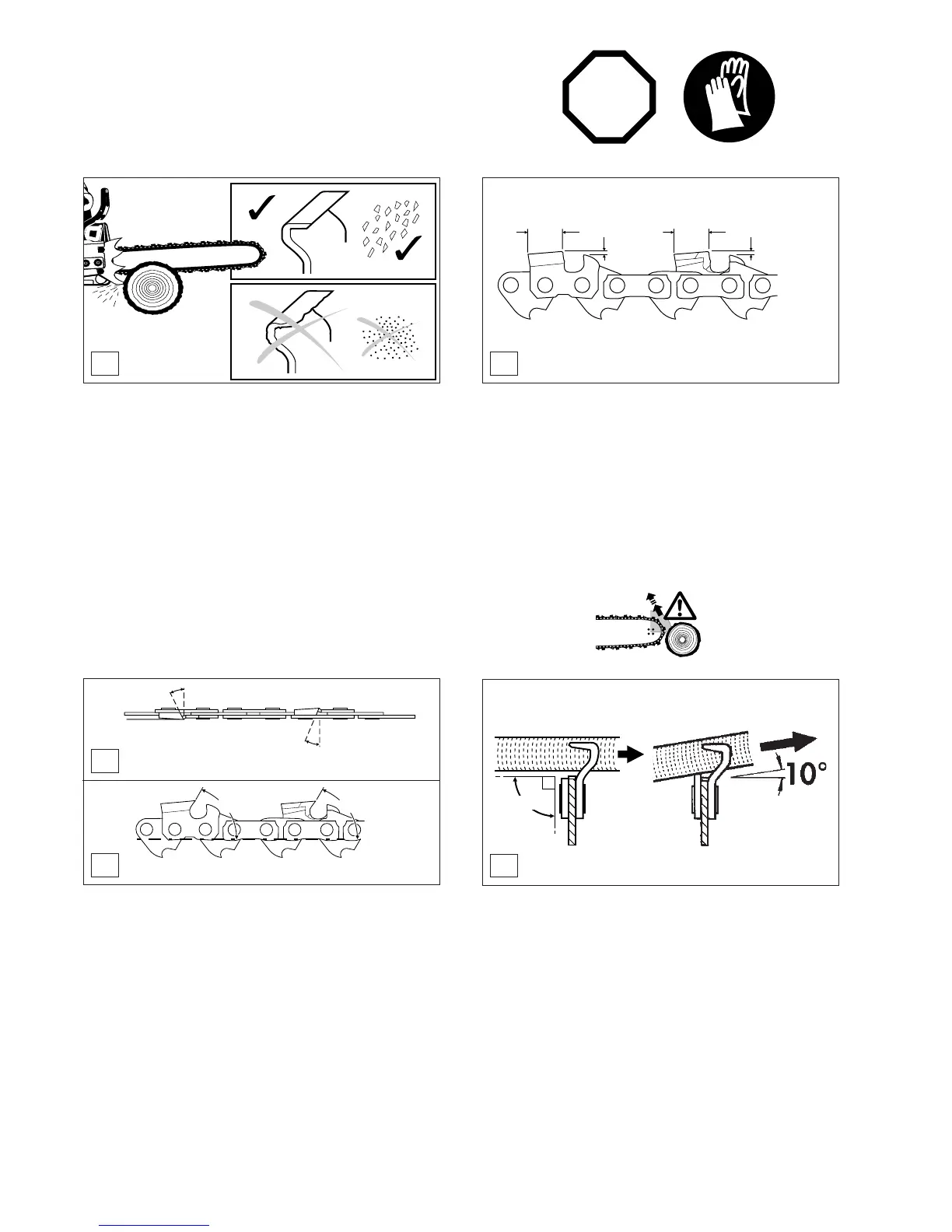 10°