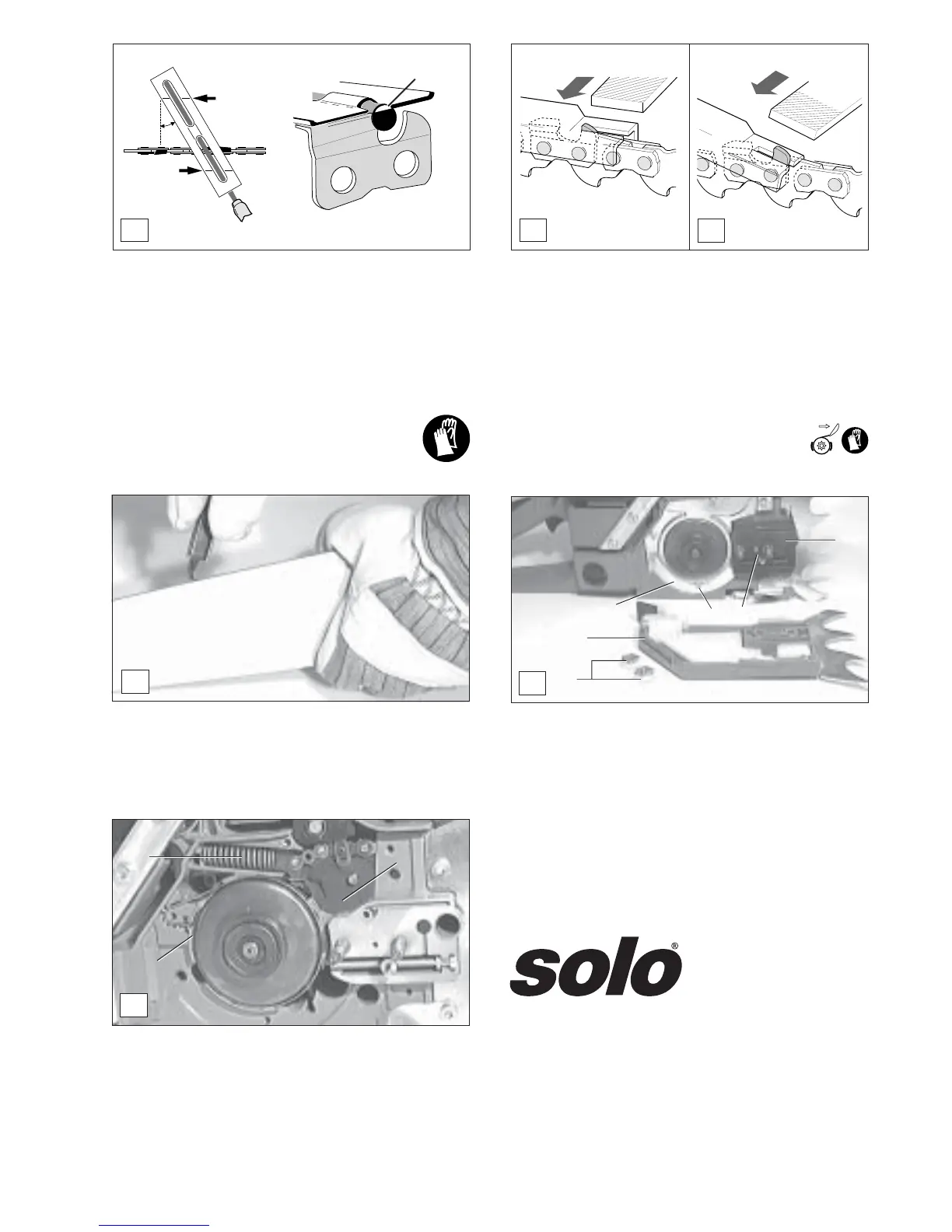 solo®