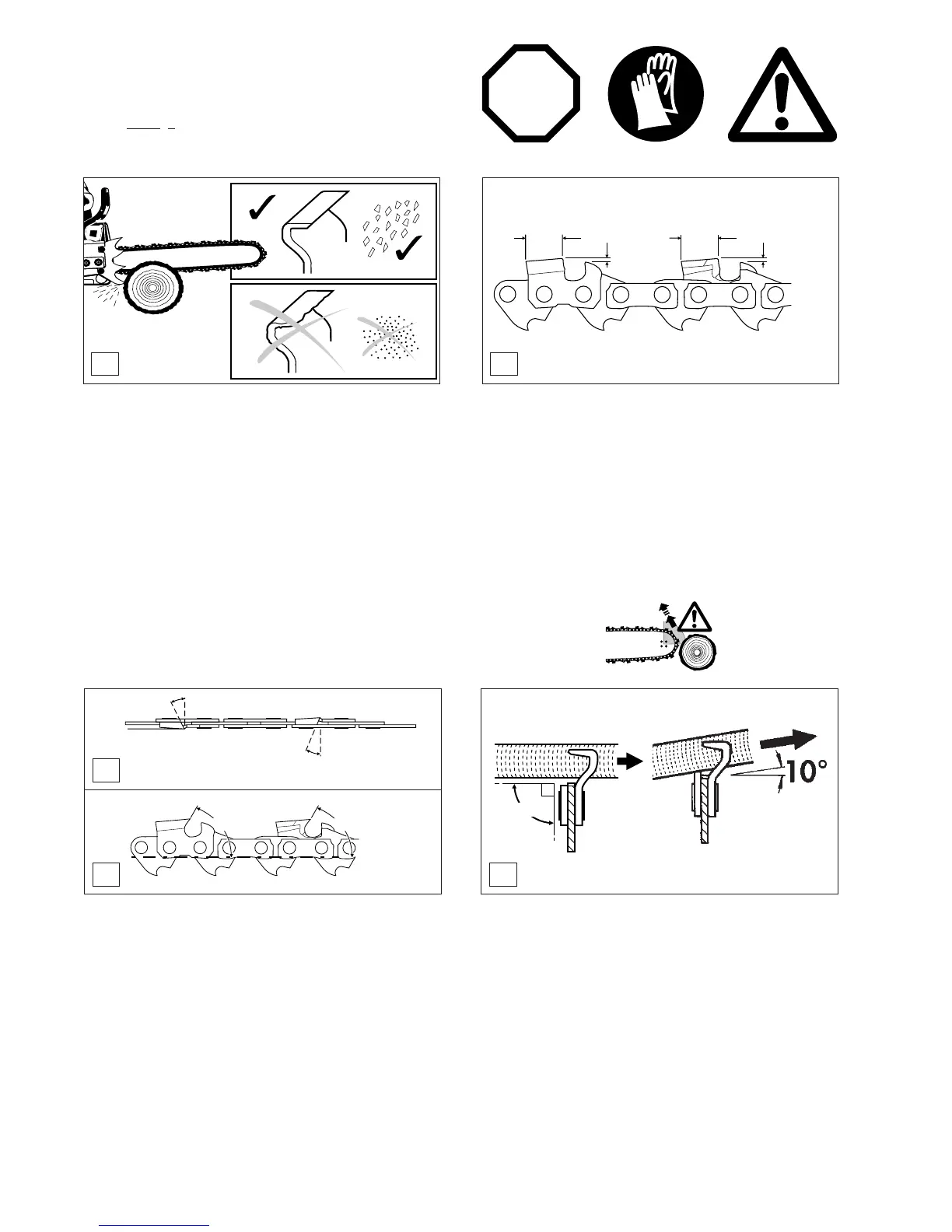 10°