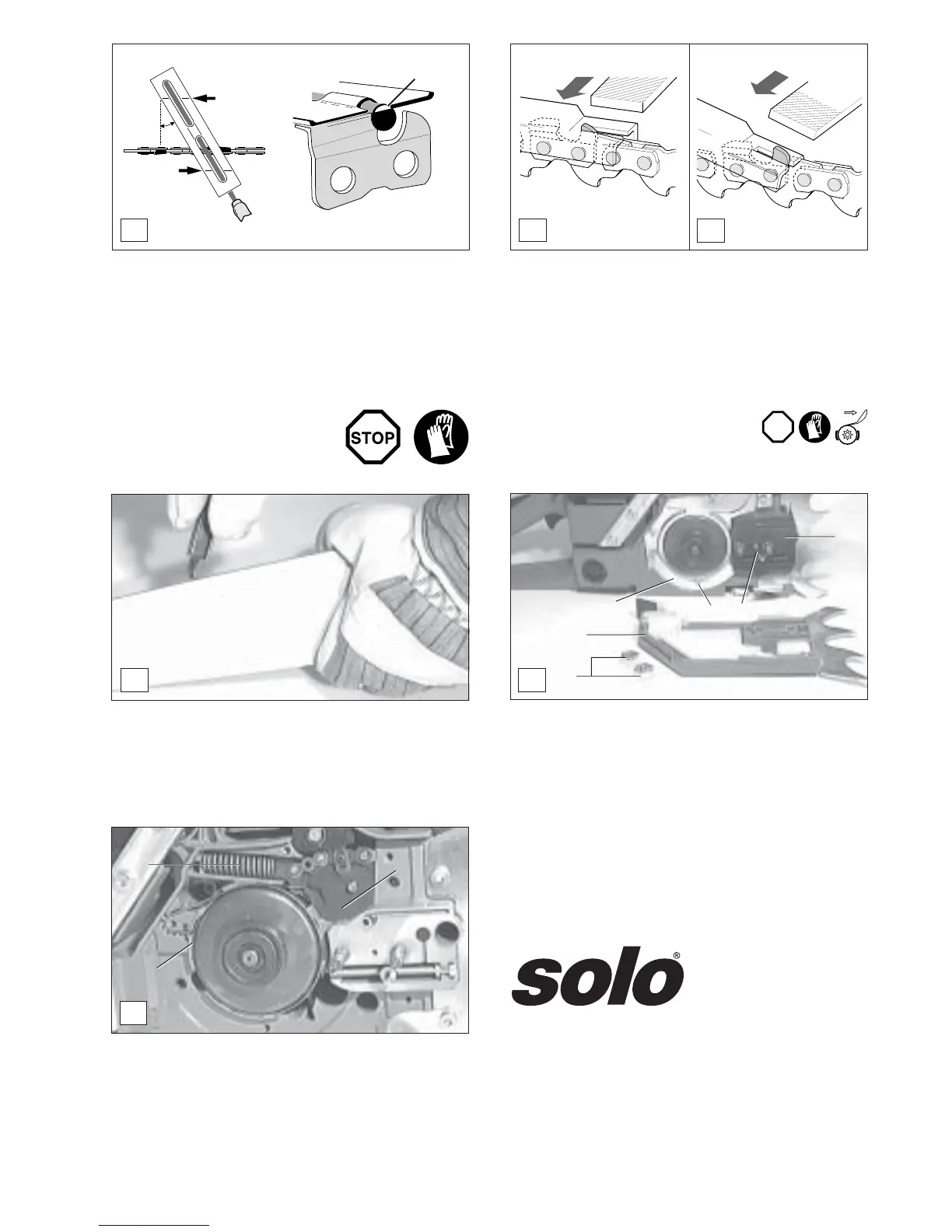 STOP

solo®