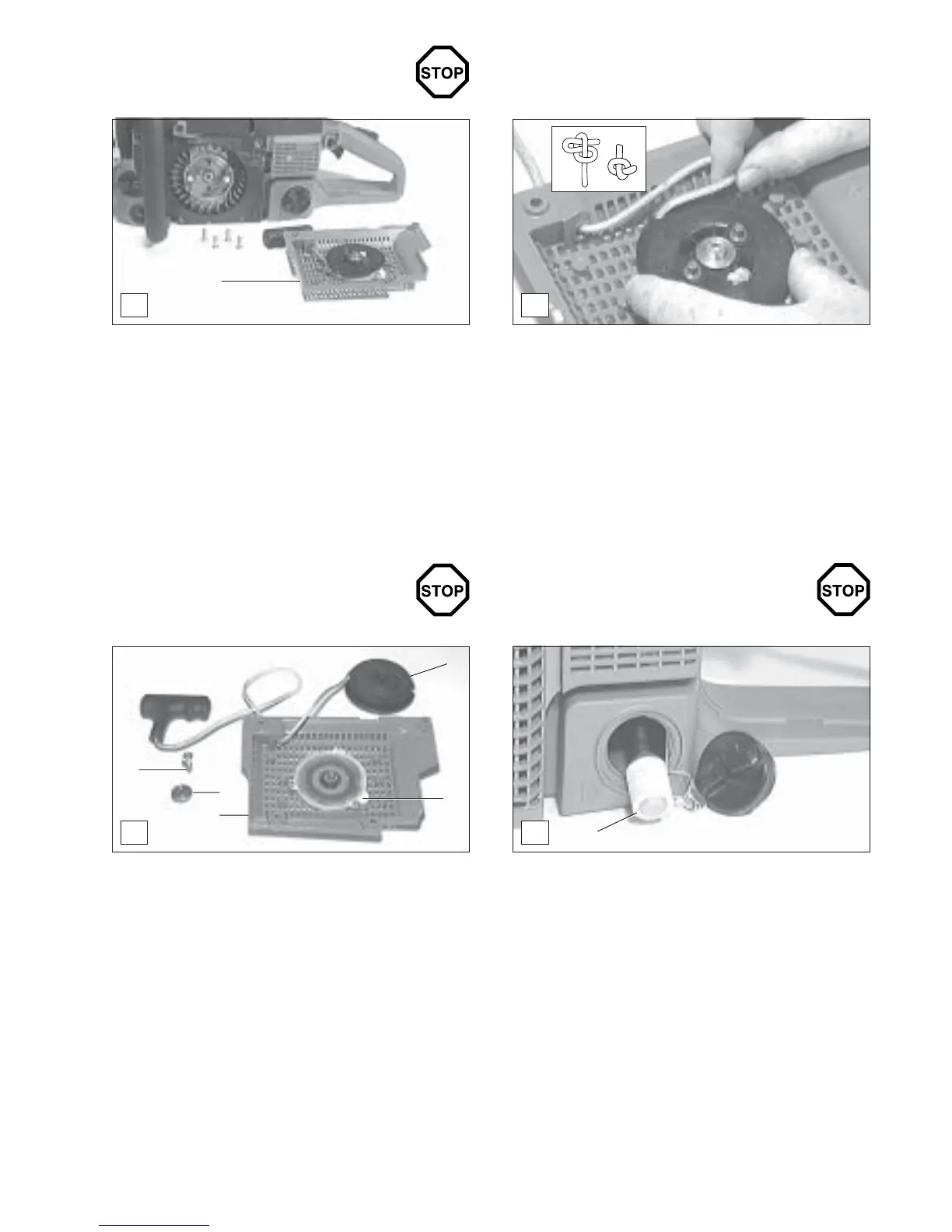 STOP

STOP

STOP