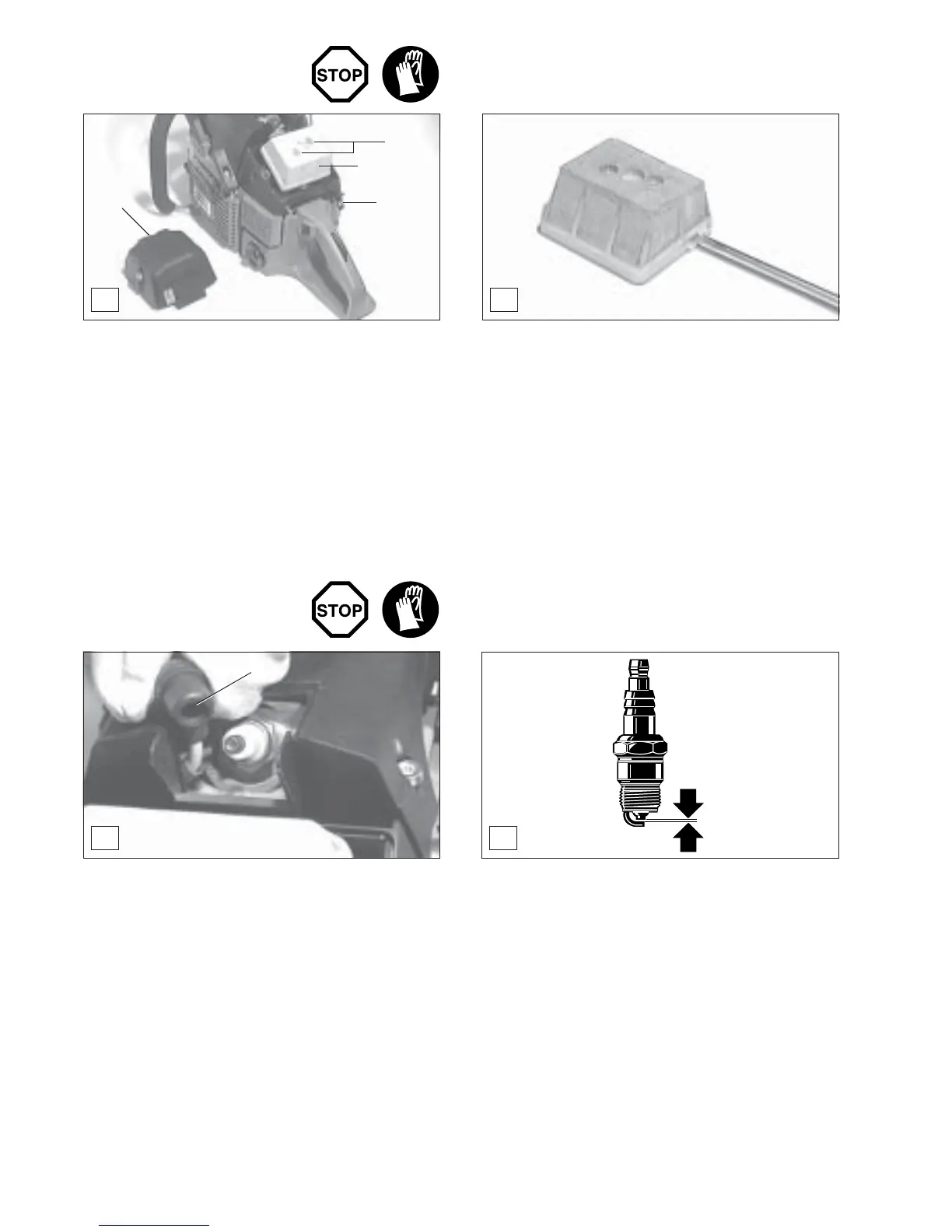 STOP

STOP