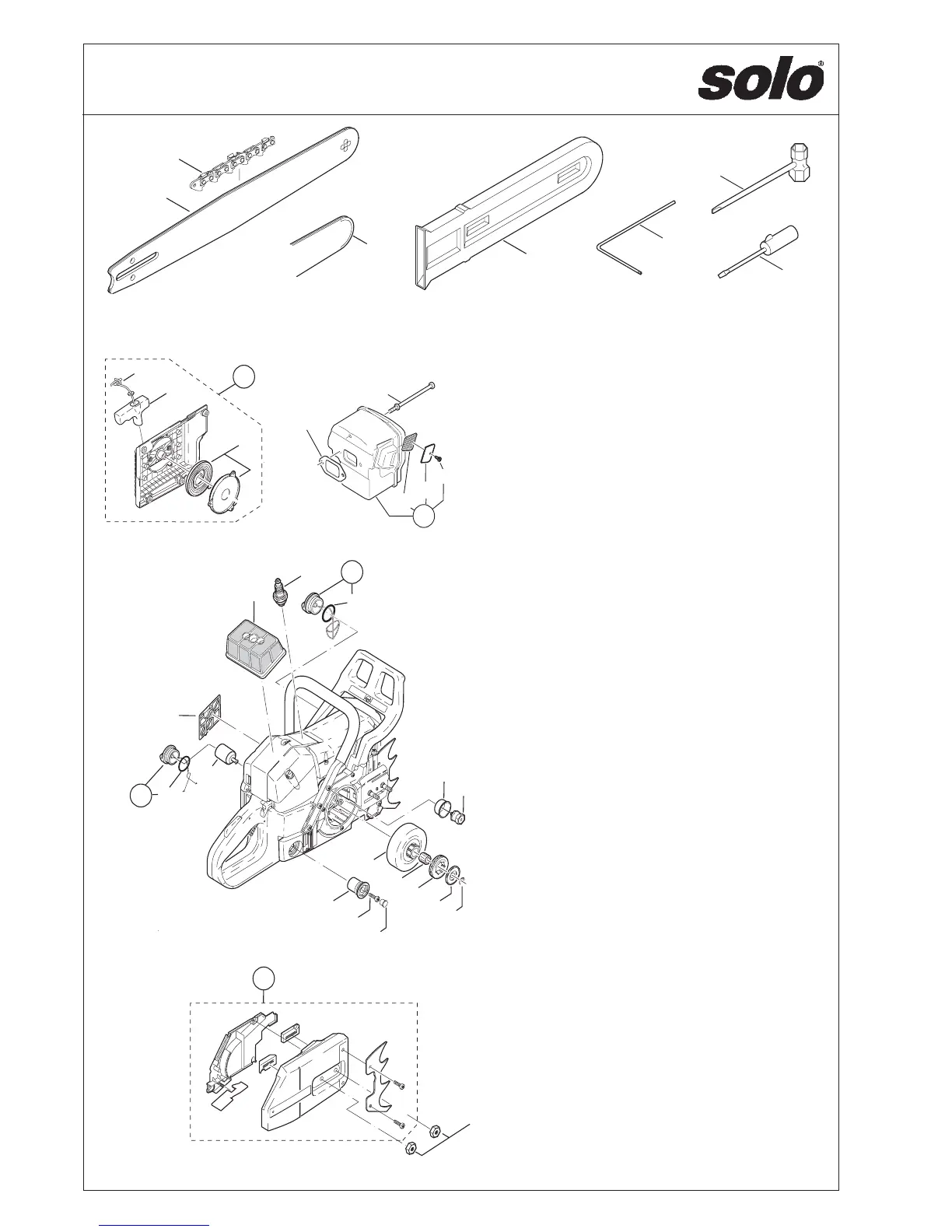 solo®