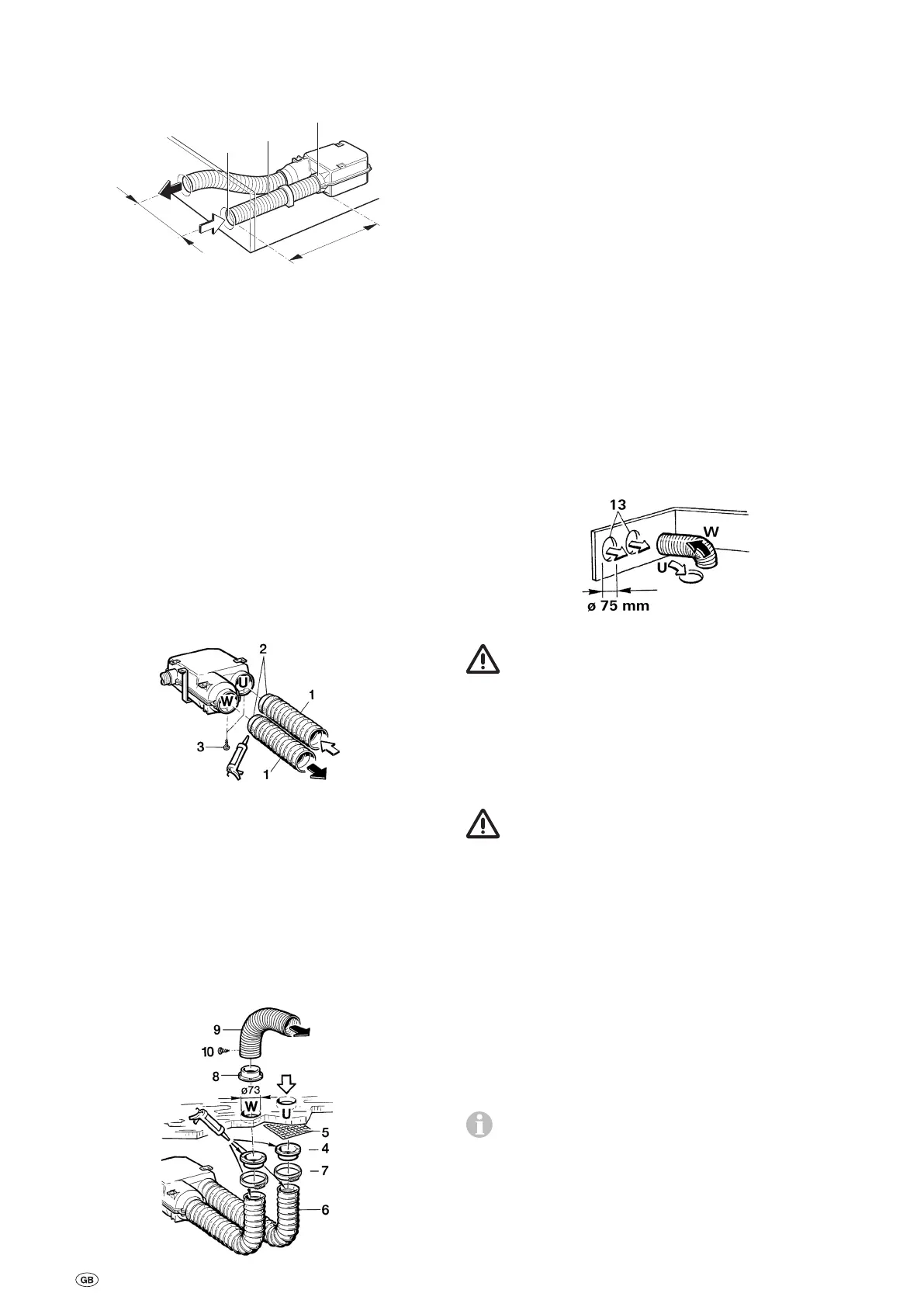 13

W

U

ø 75 mm

2

U

W

1

3

1

9

10

8

ø73

W

U

5

4

7

6

GB