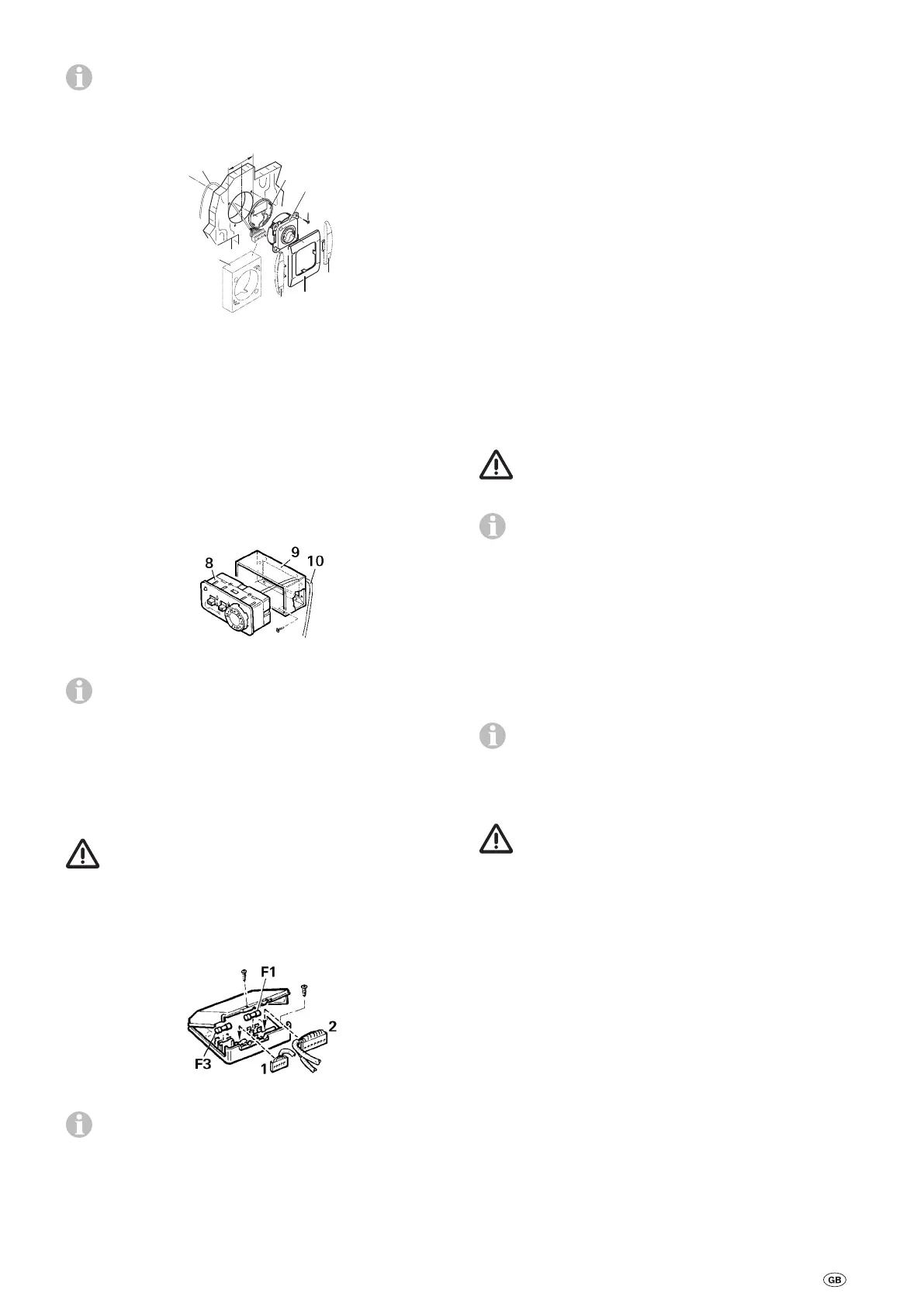 8

9

10

F1

2

F3

1

GB