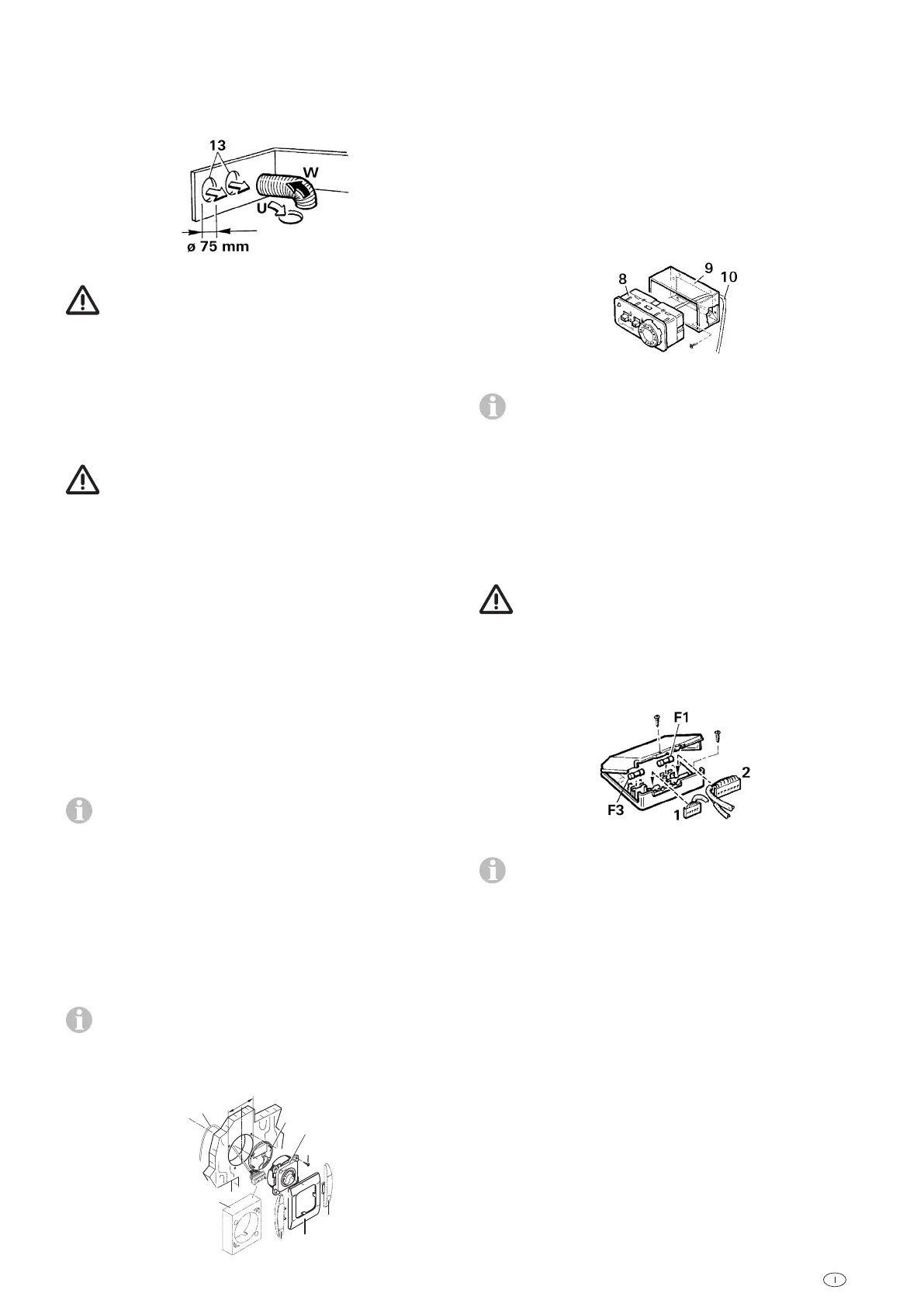 13

W

U

ø 75 mm

8

9

10

F1

2

F3

1

I