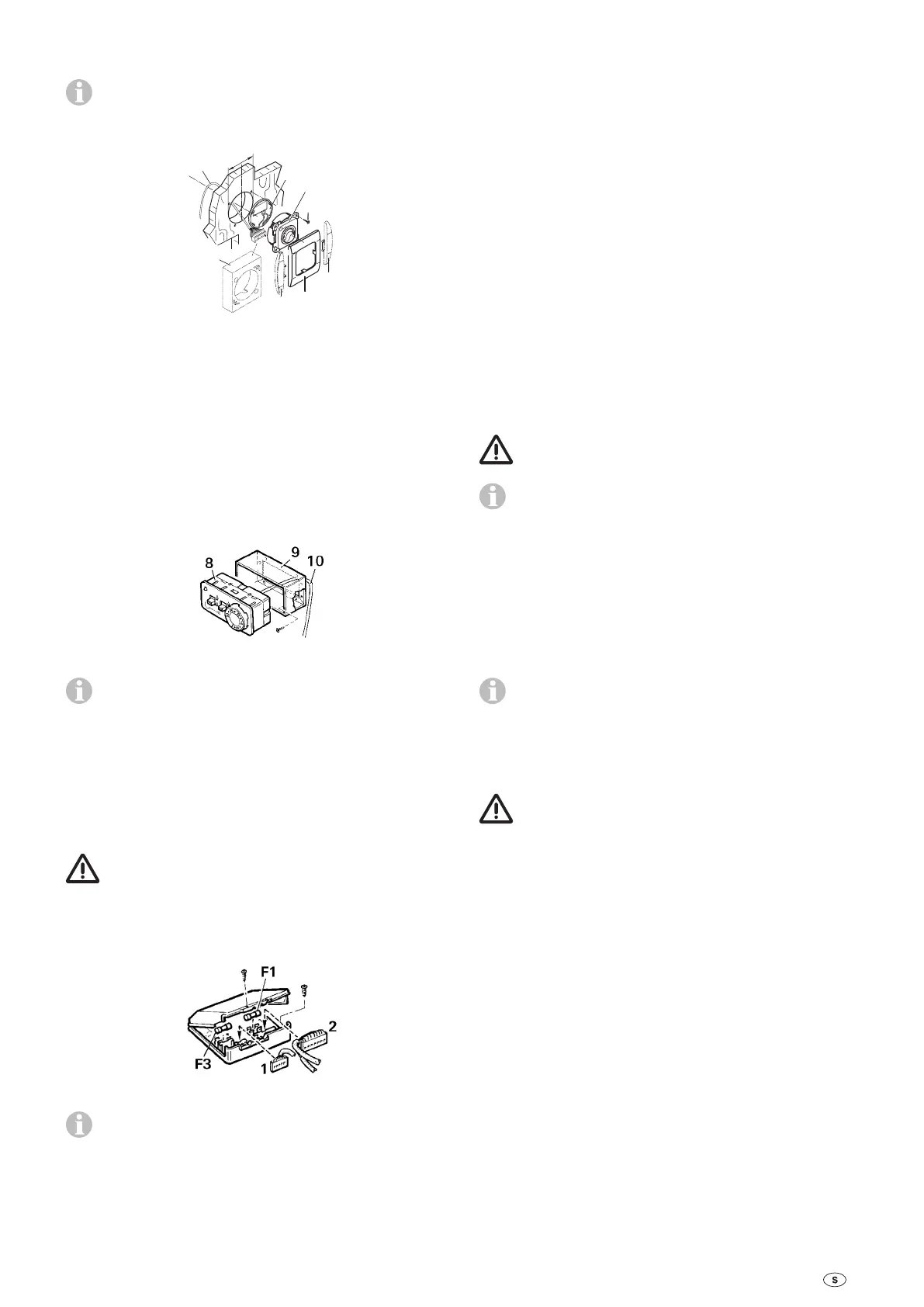 8

9

10

F1

2

F3

1

S