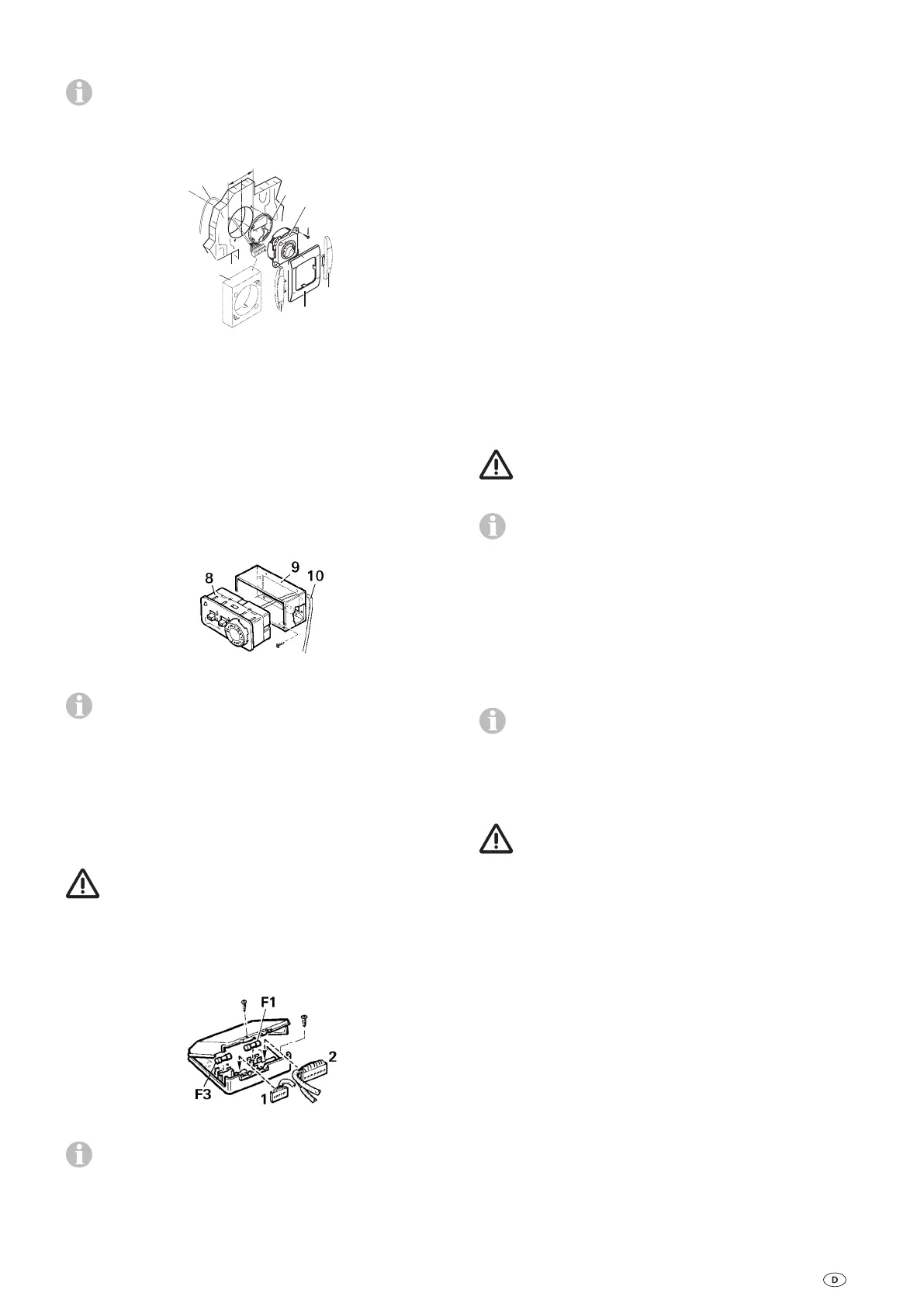 8
9
10

F1
2
F3
1

D