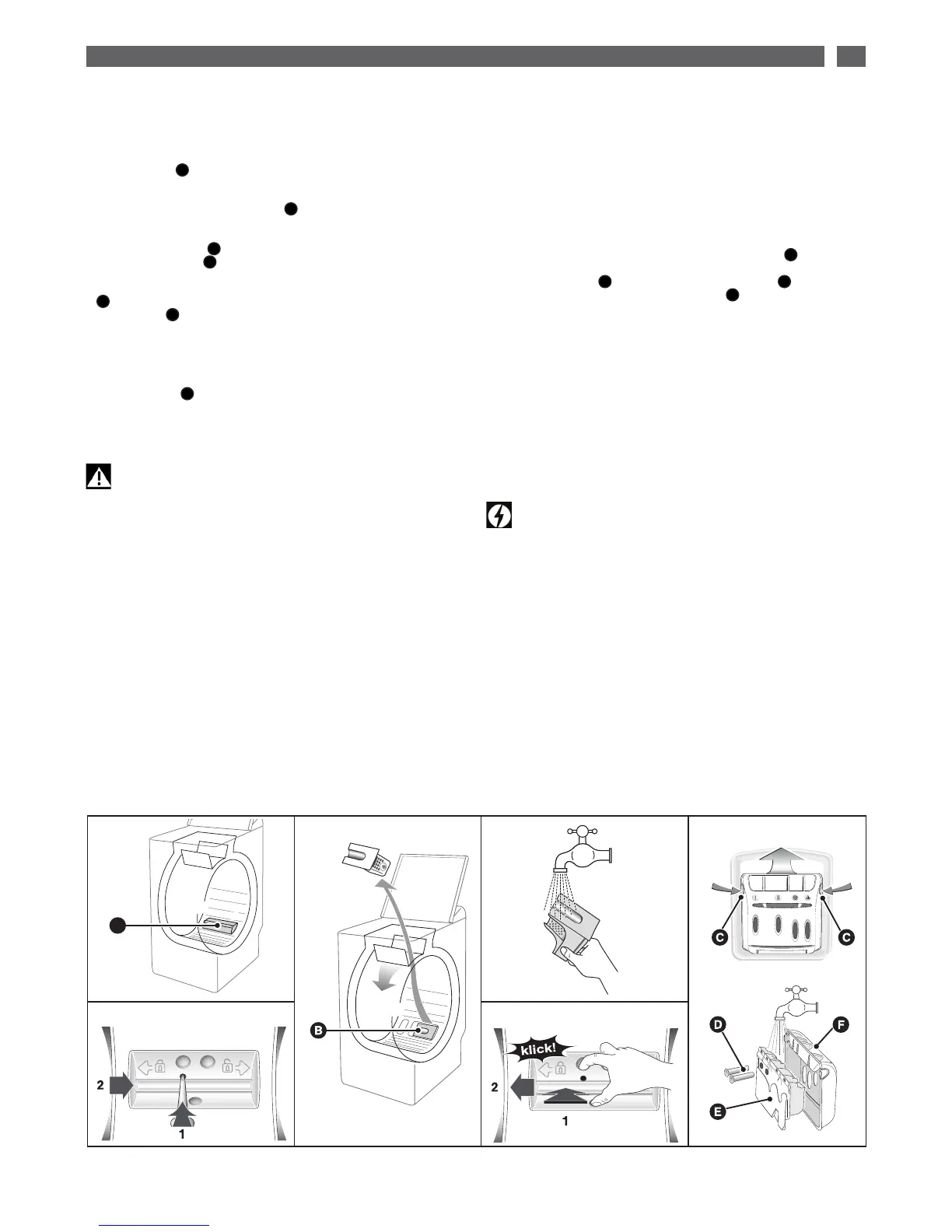 B
klick!
2
1
2
1
C
C
D
F
E