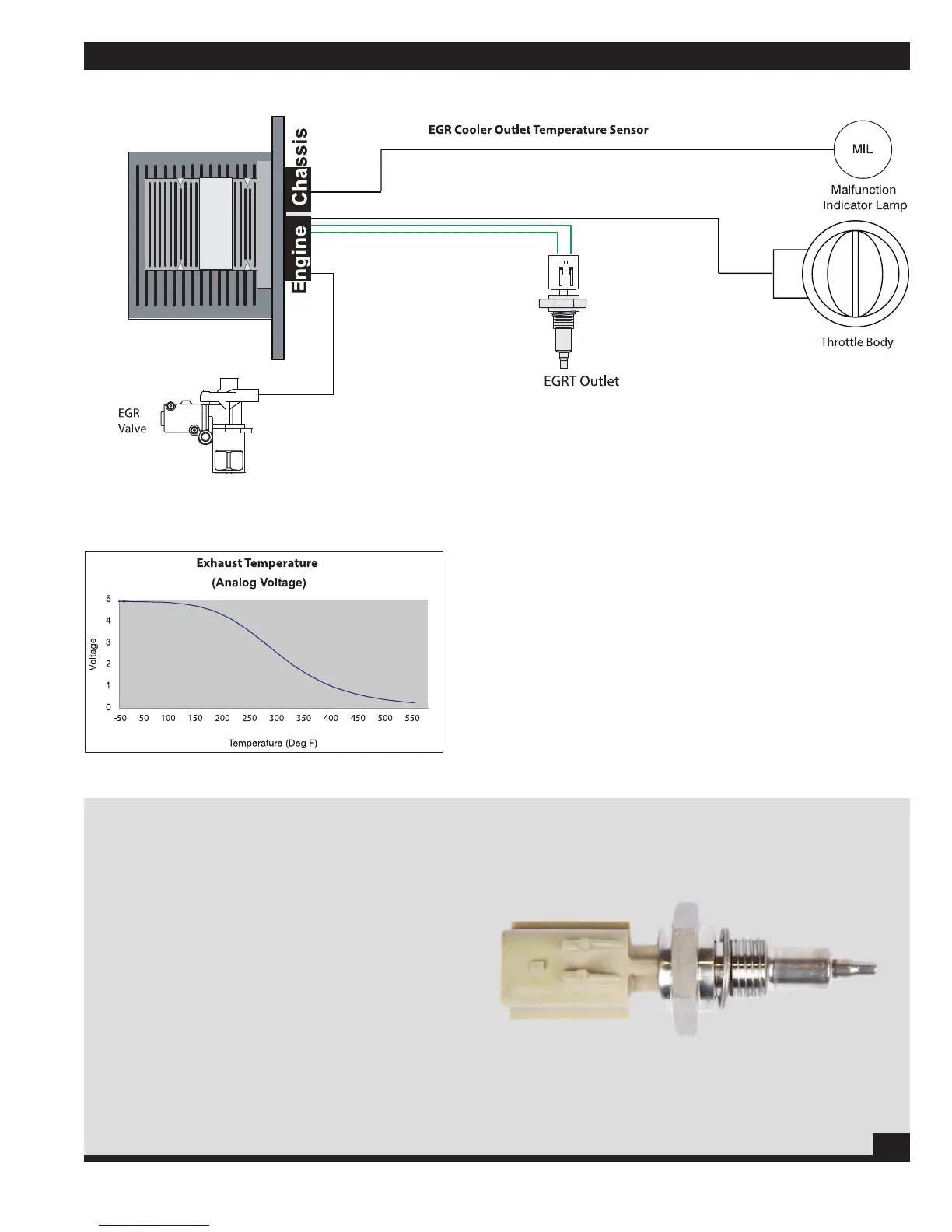 EGR Cooler Outlet Temperature Sensor

Chassis

Engine

MIL

Malfunction Indicator Lamp

Throttle Body

EGRT Outlet

EGR Valve

Exhaust Temperature
(Analog Voltage)

Voltage

5
4
3
2
1
0

-50 50 100 150 200 250 300 350 400 450 500 550

Temperature (Deg F)