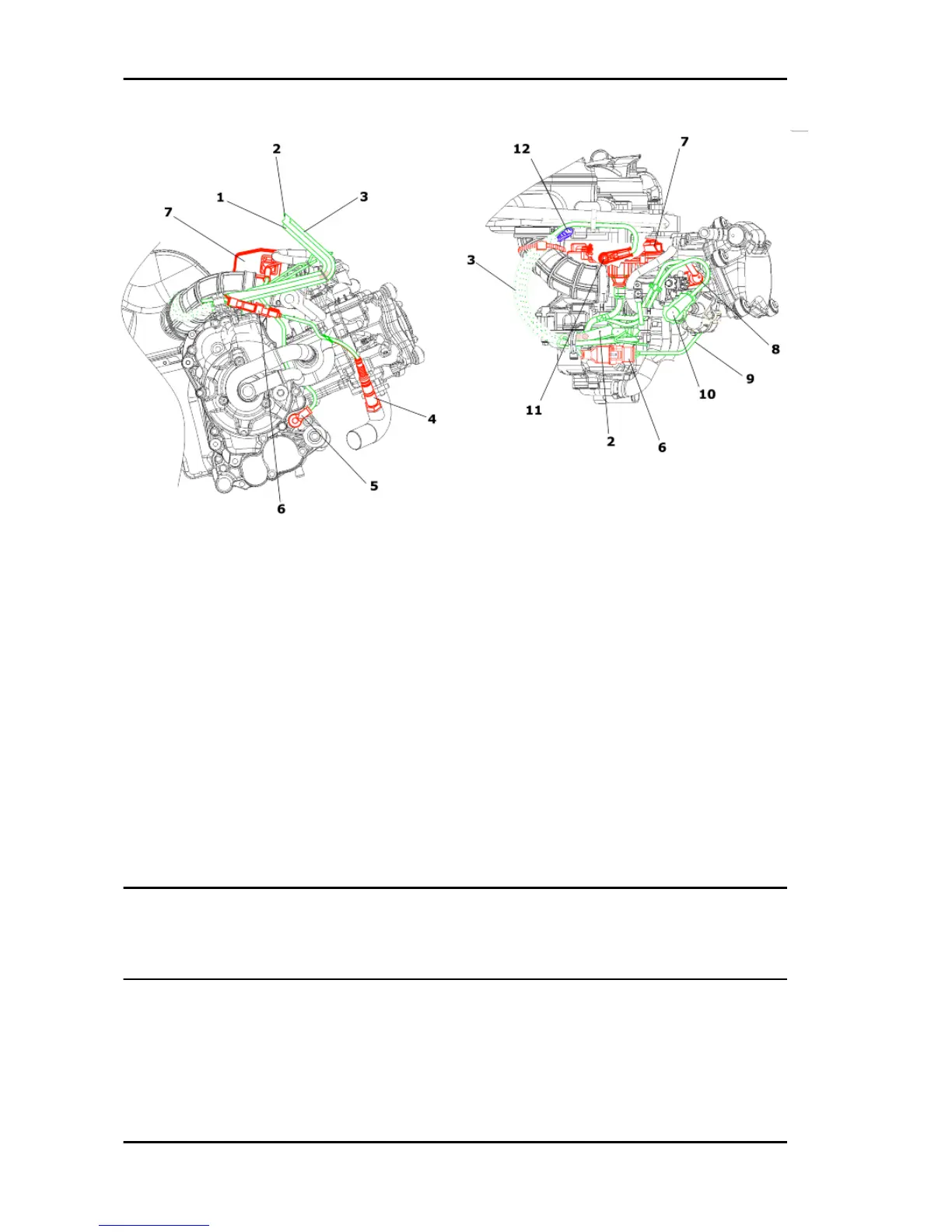 2
1
3
7
4
5
6

12
7
3
8
9
10
11
2
6