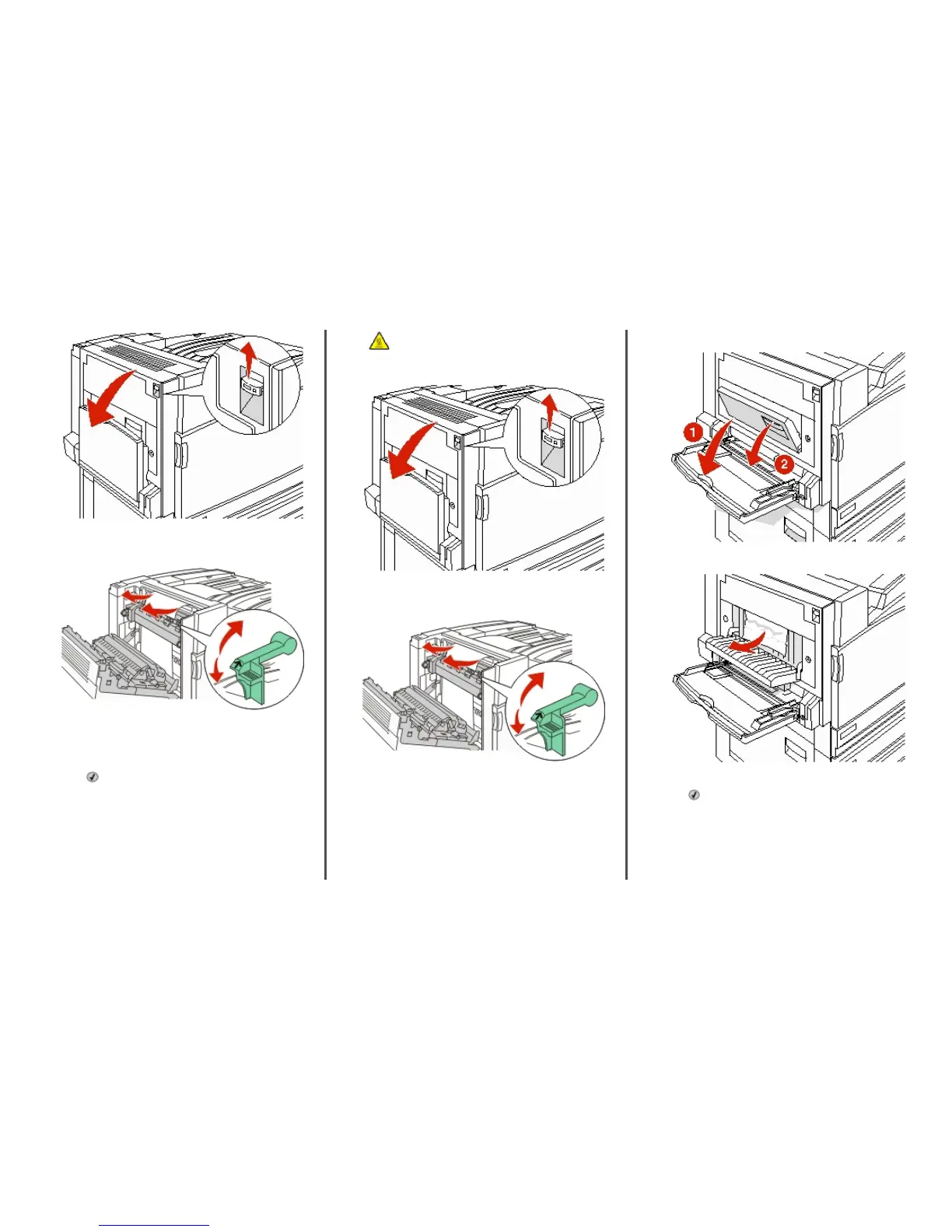 1

2