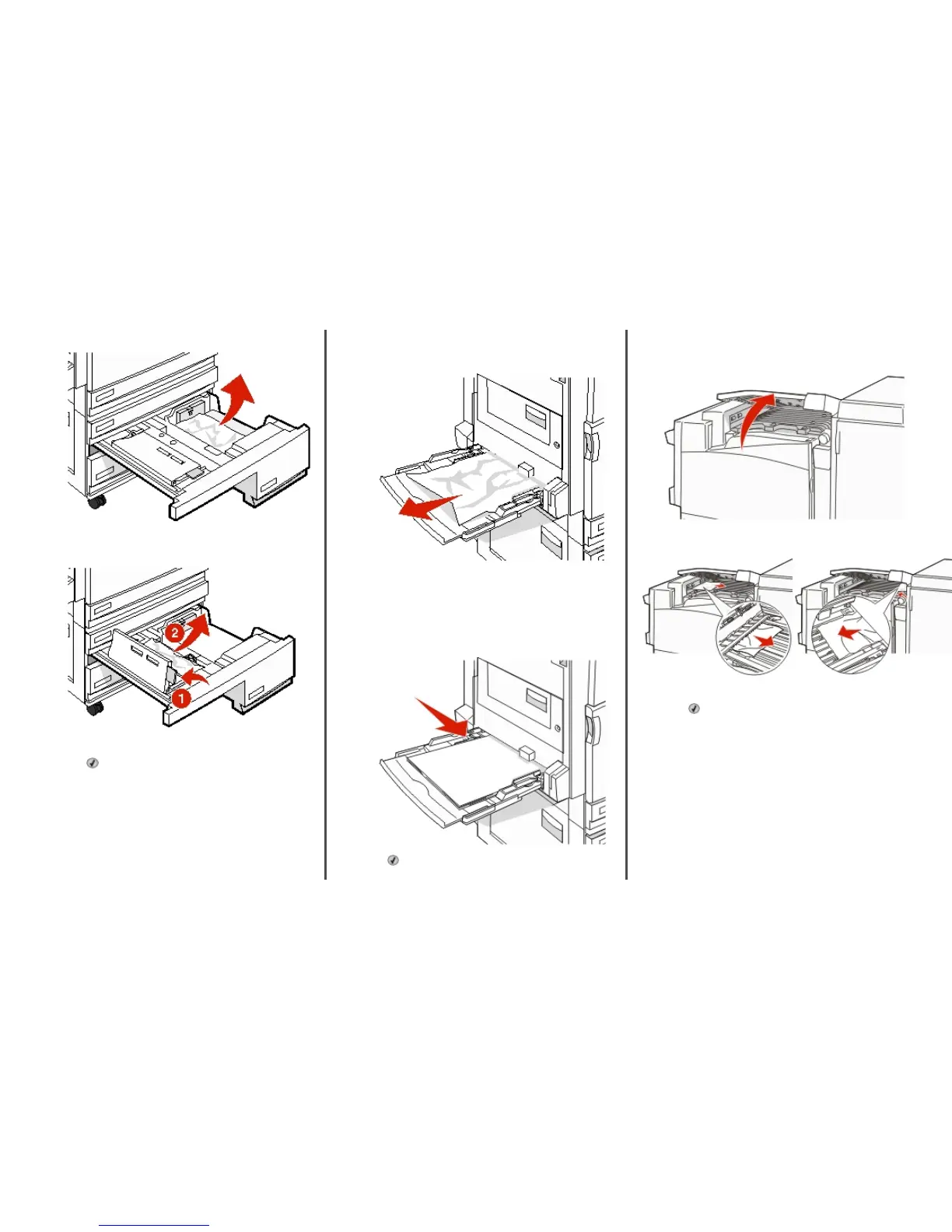 2

1