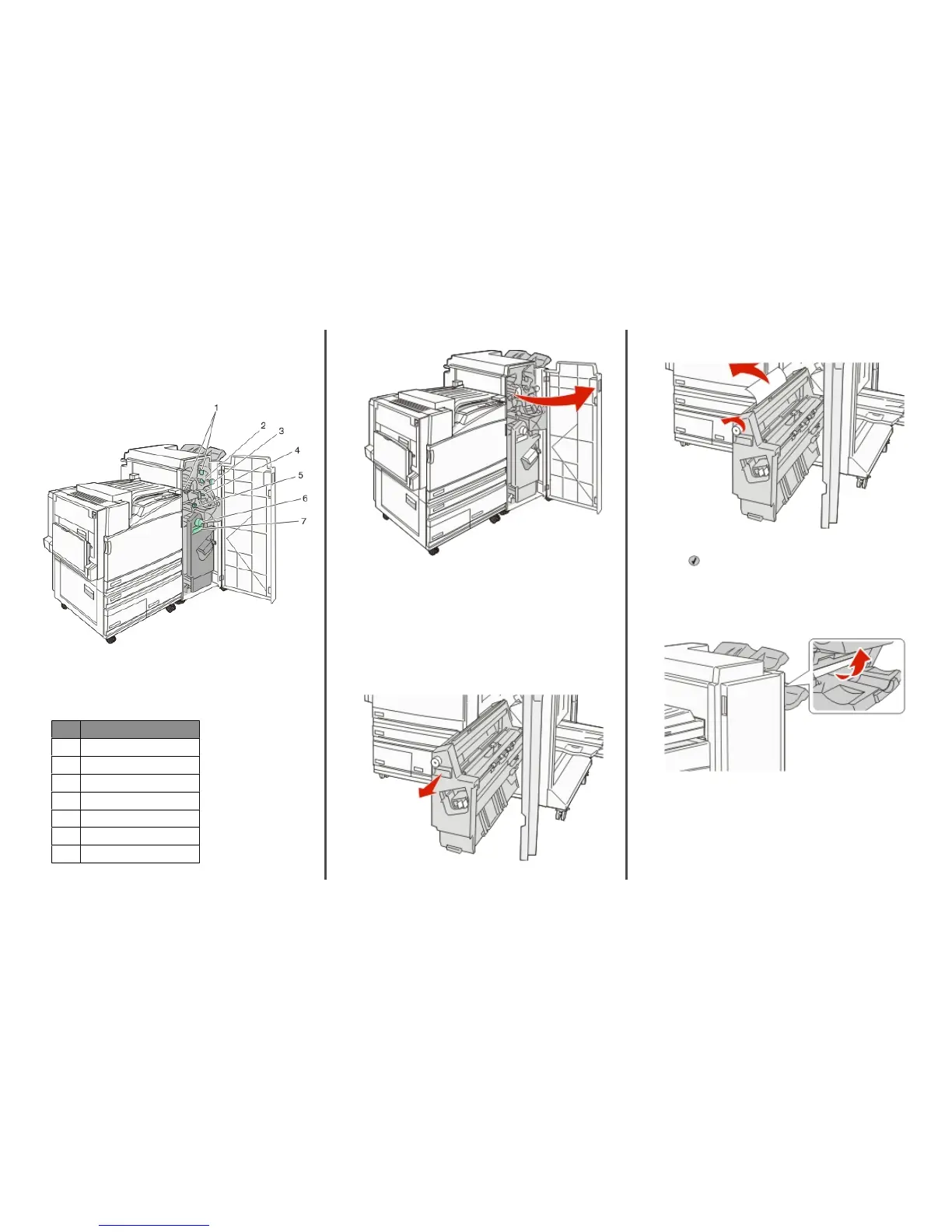 1
2
3
4
5
6
7